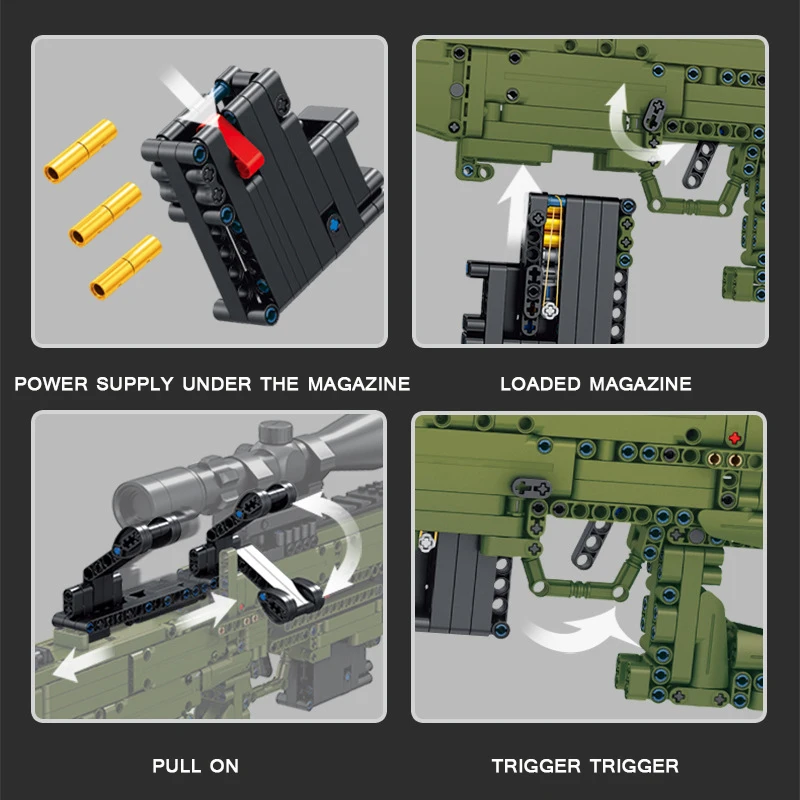 POWER SUPPLY UNDER THE MAGAZINE

LOADED MAGAZINE

PULL ON

TRIGGER TRIGGER