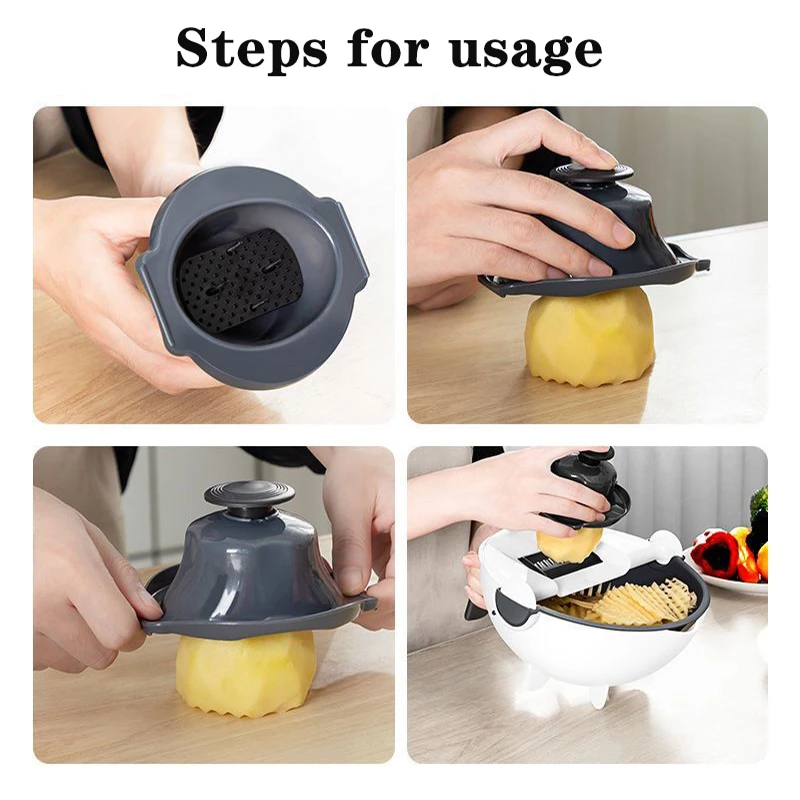 Steps for usage