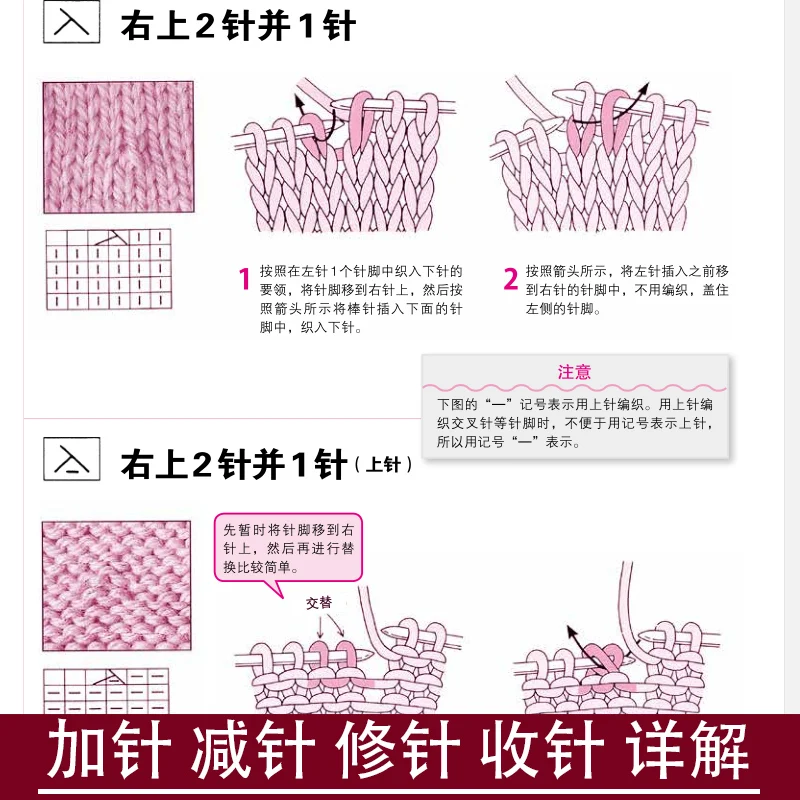 右上2针并1针

1 按照在左针1个针脚中织入下针的要领，将针脚移到右针上，然后按照箭头所示将棒针插入下面的针脚中，织入下针。

2 按照箭头所示，将左针插入之前移到右针的针脚中，不用编织，盖住左侧的针脚。

注意

下图的“—”记号表示用上针编织。用上针编织交叉针等针脚时，不便于用记号表示上针，所以用记号“—”表示。

右上2针并1针（上针）

先暂时将针脚移到右针上，然后再进行替换比较简单。

交替

加针 减针 修针 收针 详解