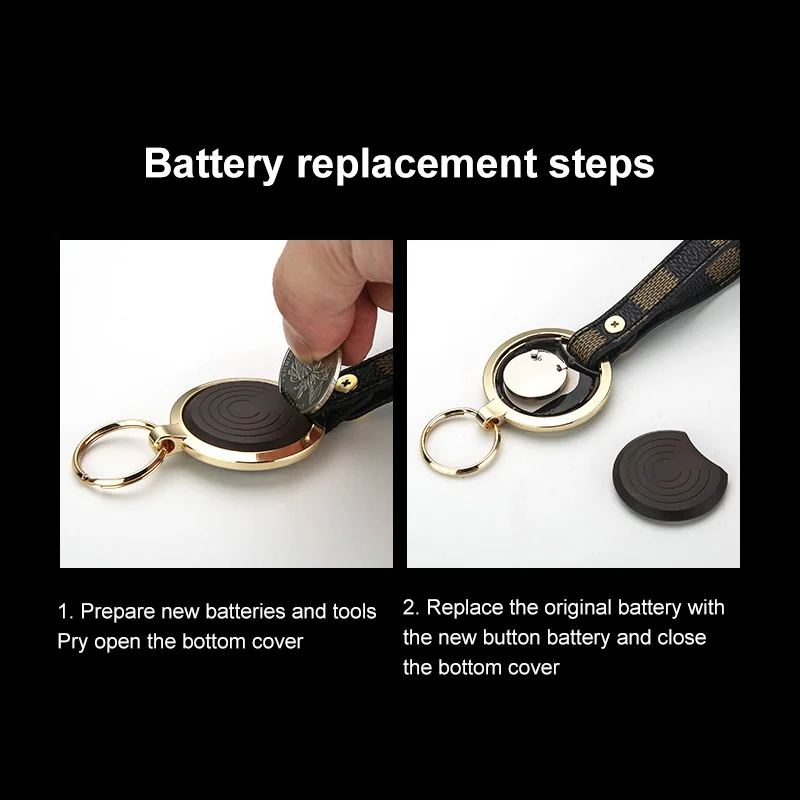 Battery replacement steps

1. Prepare new batteries and tools
Pry open the bottom cover

2. Replace the original battery with the new button battery and close the bottom cover