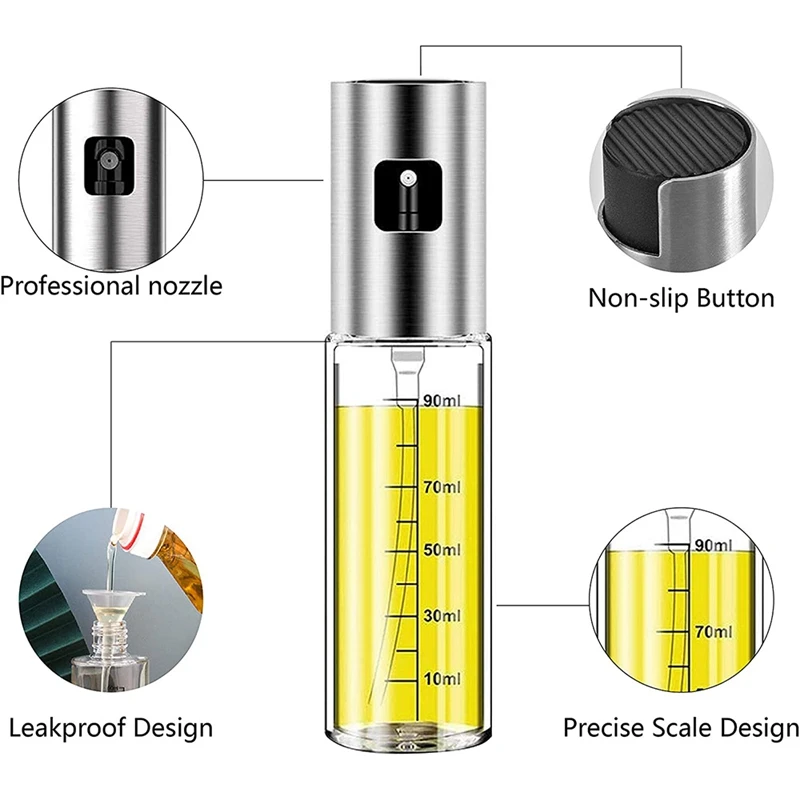 Professional nozzle

Non-slip Button

90ml
70ml
50ml
30ml
10ml

90ml
70ml

Leakproof Design

Precise Scale Design