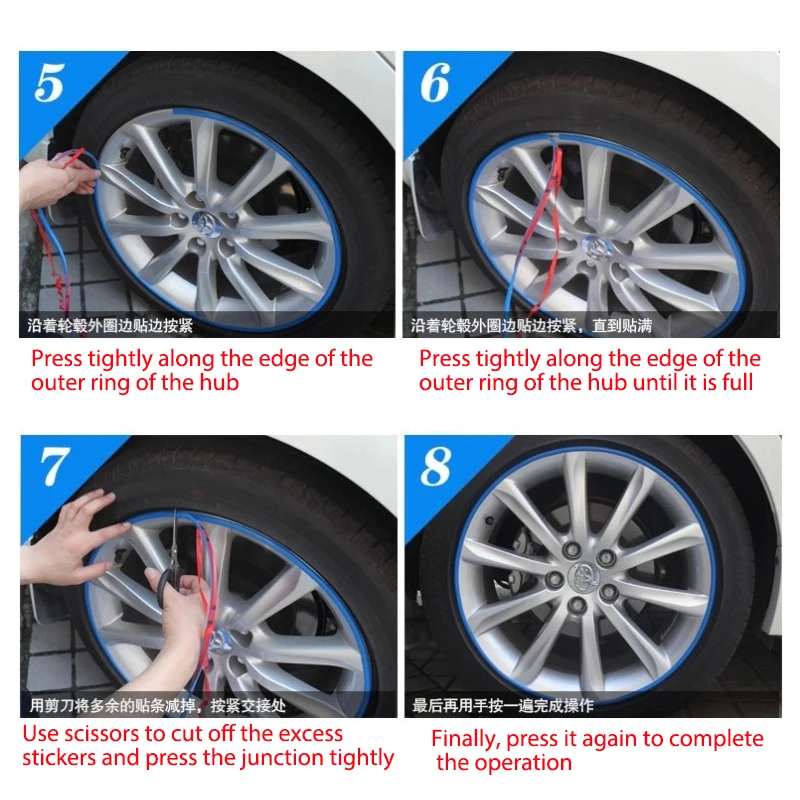 5

沿着轮毂外圈边贴边按紧

Press tightly along the edge of the outer ring of the hub

6

沿着轮毂外圈边贴边按紧，直到贴满

Press tightly along the edge of the outer ring of the hub until it is full

7

用剪刀将多余的贴条减掉，按紧交接处

Use scissors to cut off the excess stickers and press the junction tightly

8

最后再用手按一遍完成操作

Finally, press it again to complete the operation