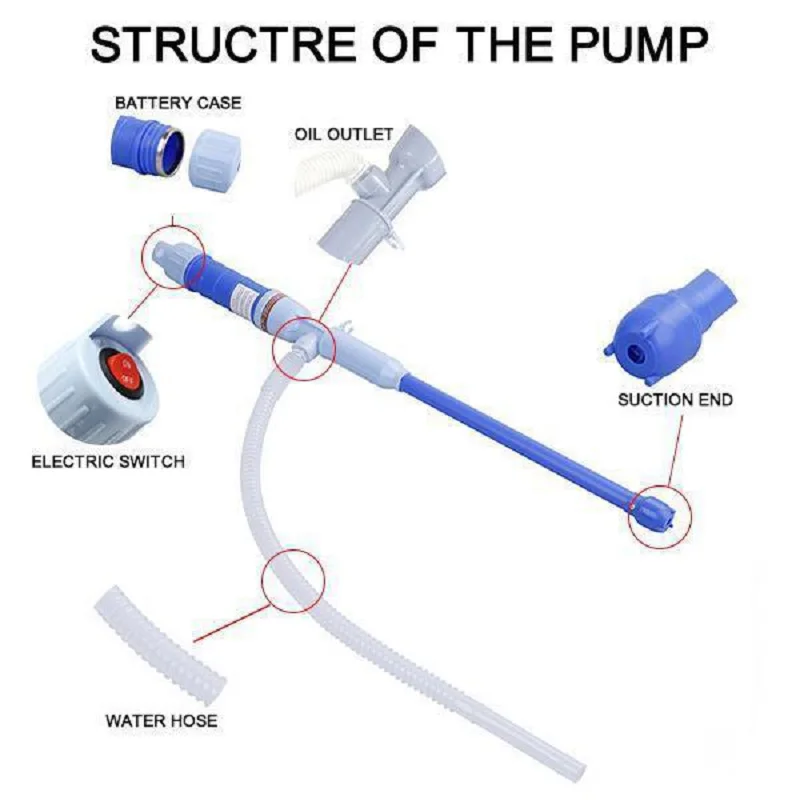 STRUCTRE OF THE PUMP

BATTERY CASE

OIL OUTLET

SUCTION END

ELECTRIC SWITCH

WATER HOSE