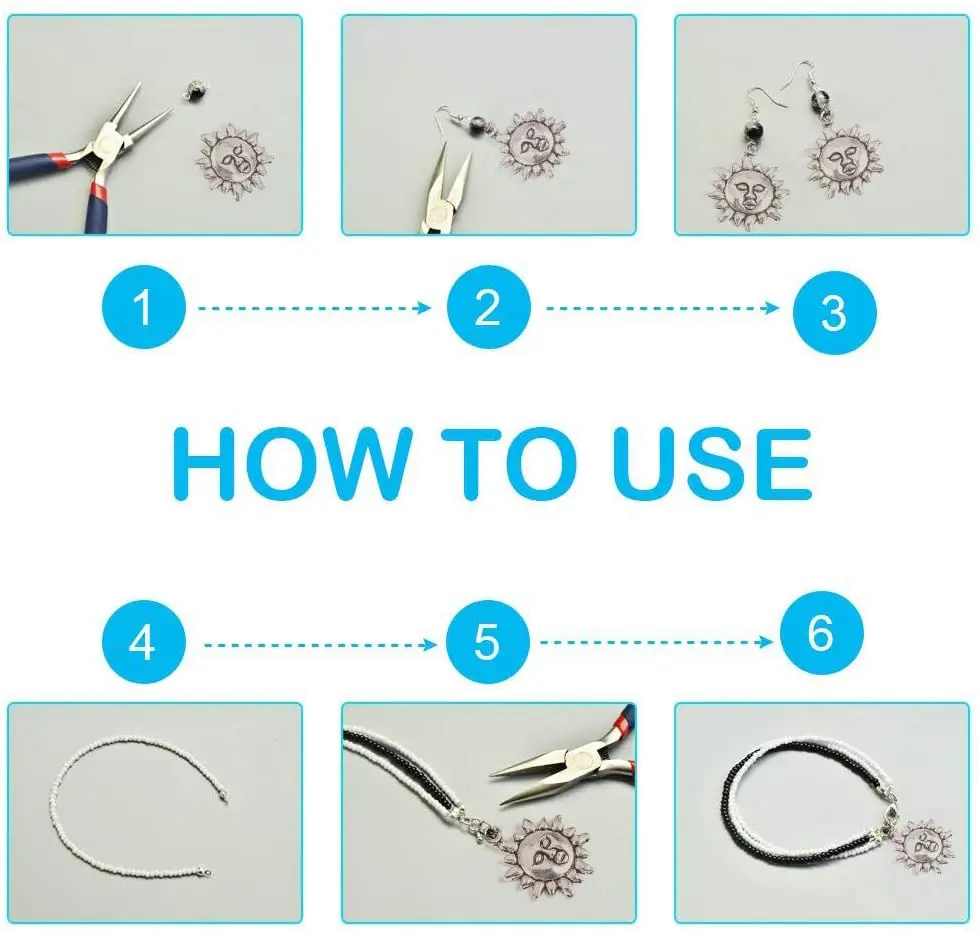 1
2
3

HOW TO USE

4
5
6