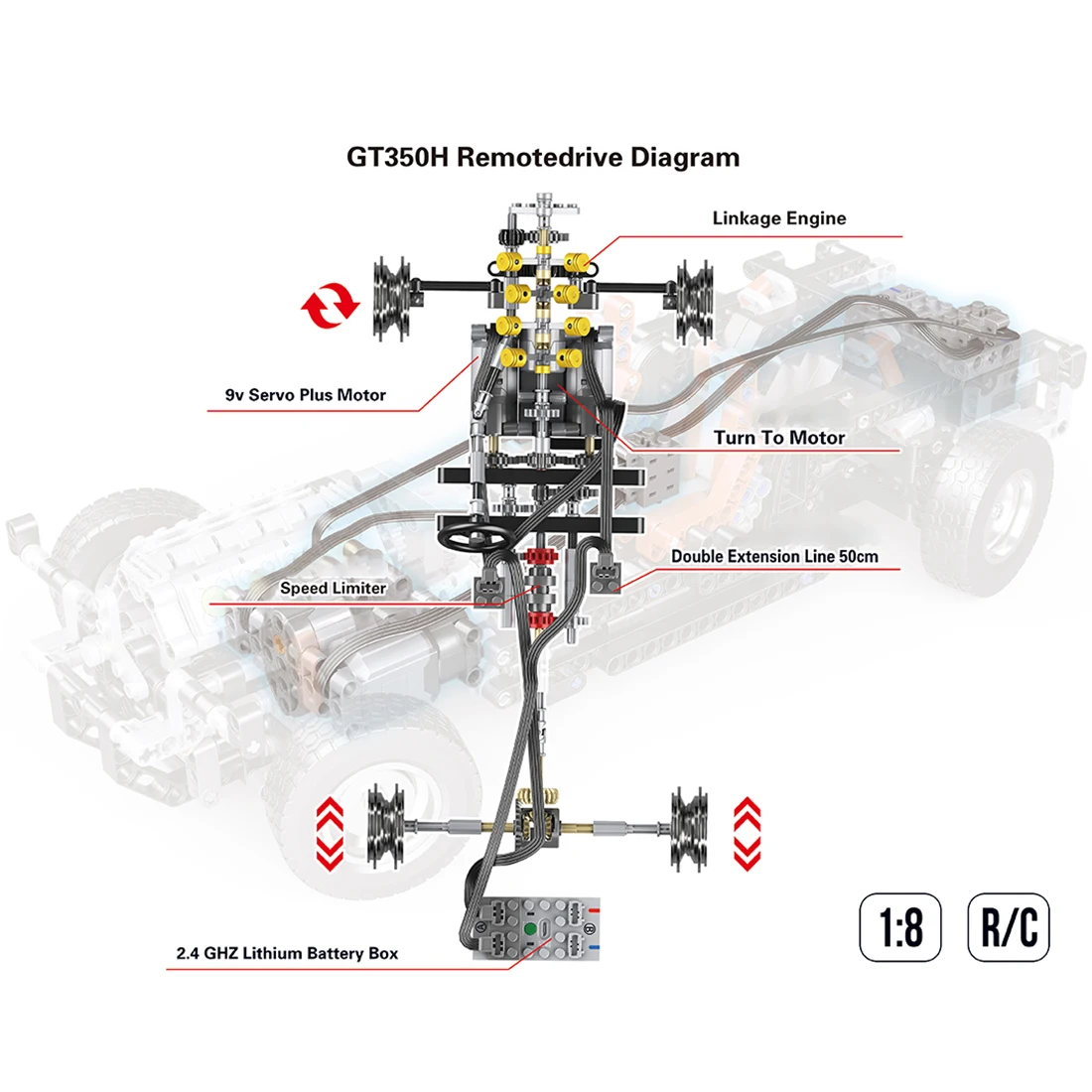 GT350H Remotedrive Diagram

Linkage Engine

9v Servo Plus Motor

Turn To Motor

Double Extension Line 50cm

Speed Limiter

2.4 GHZ Lithium Battery Box

1:8

R/C