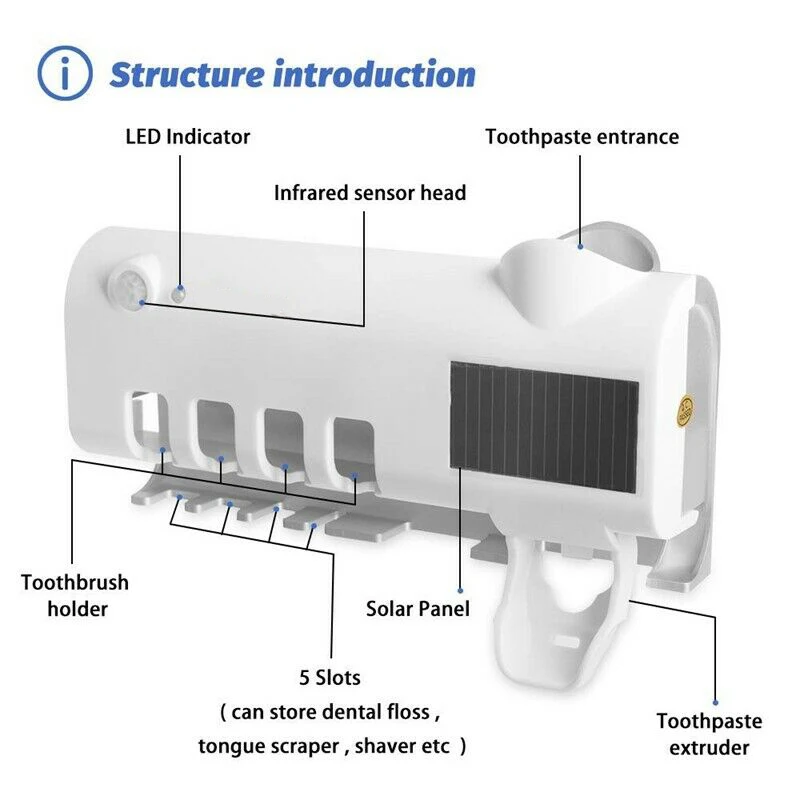 Structure introduction

LED Indicator

Toothpaste entrance

Infrared sensor head

Toothbrush holder

Solar Panel

5 Slots
( can store dental floss , tongue scraper , shaver etc )

Toothpaste extruder