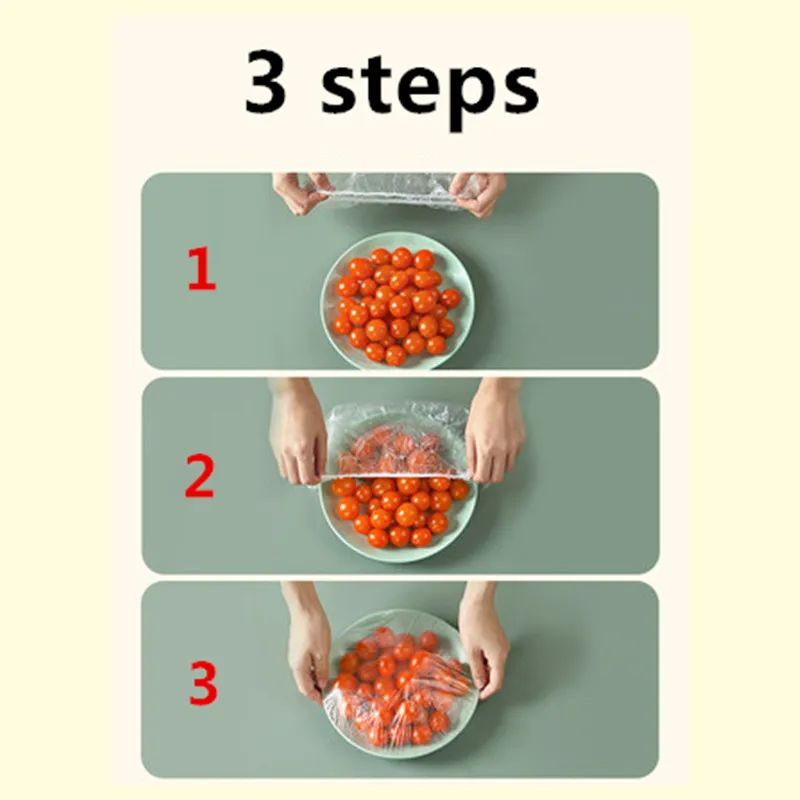 3 steps

1

2

3