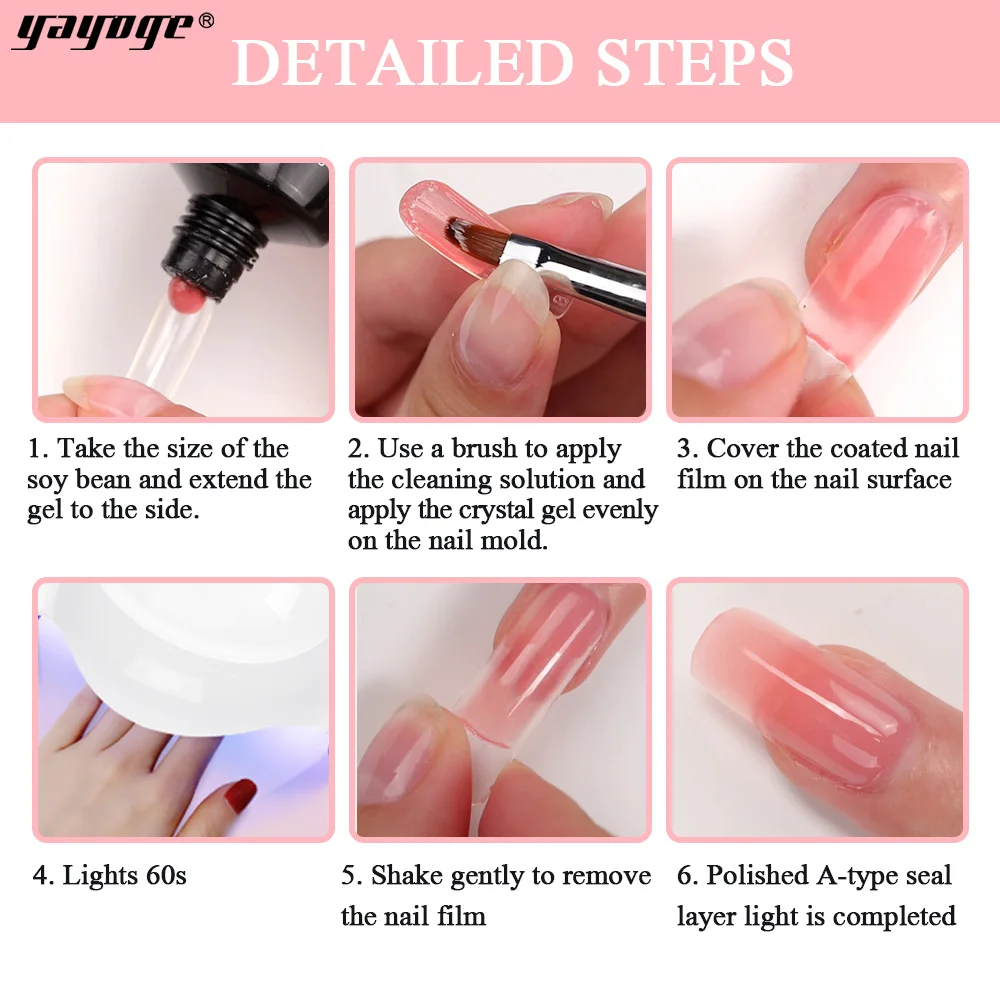 yayoge®

DETAILED STEPS

1. Take the size of the soy bean and extend the gel to the side.

2. Use a brush to apply the cleaning solution and apply the crystal gel evenly on the nail mold.

3. Cover the coated nail film on the nail surface

4. Lights 60s

5. Shake gently to remove the nail film

6. Polished A-type seal layer light is completed