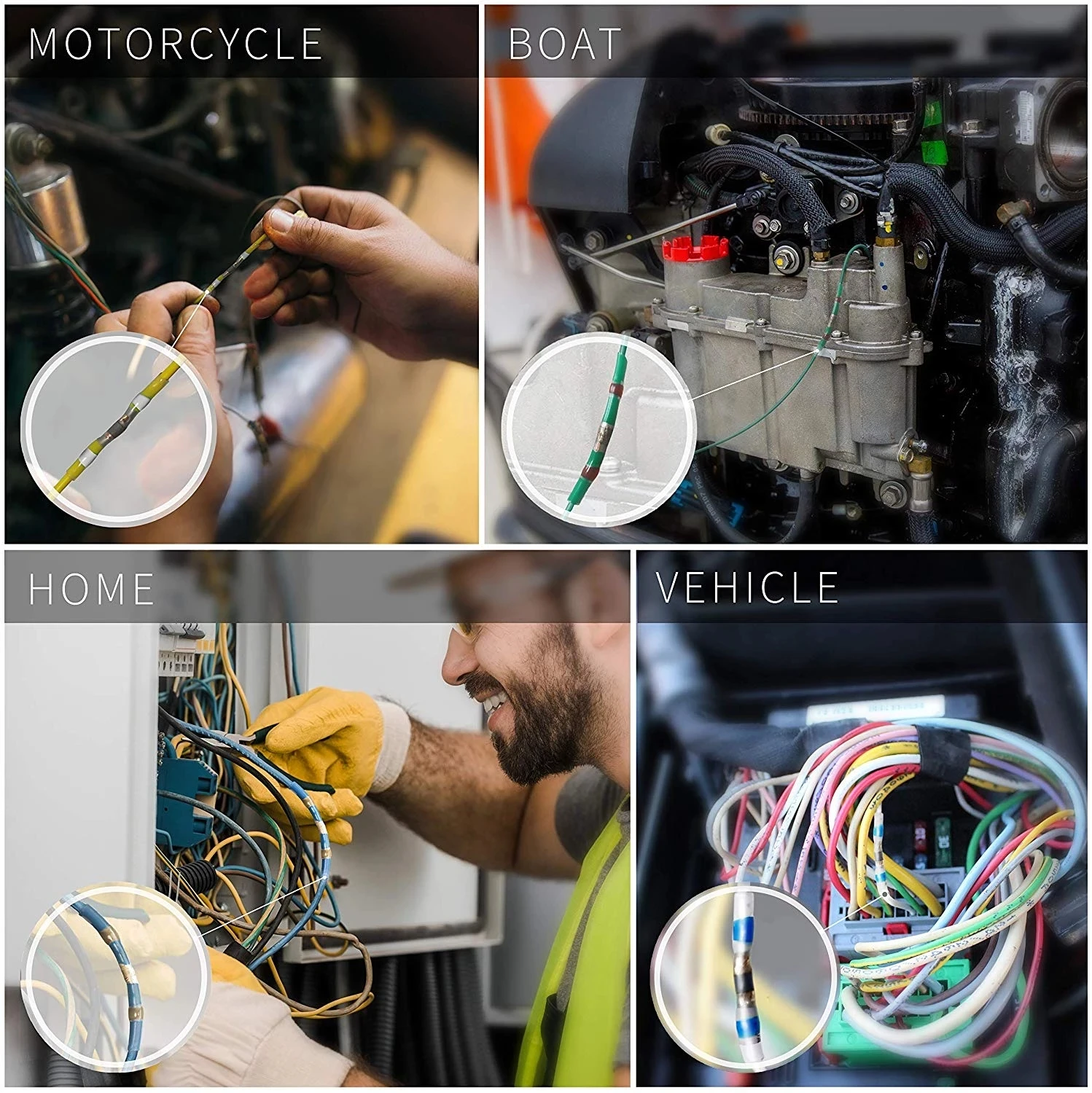 MOTORCYCLE

BOAT

HOME

VEHICLE