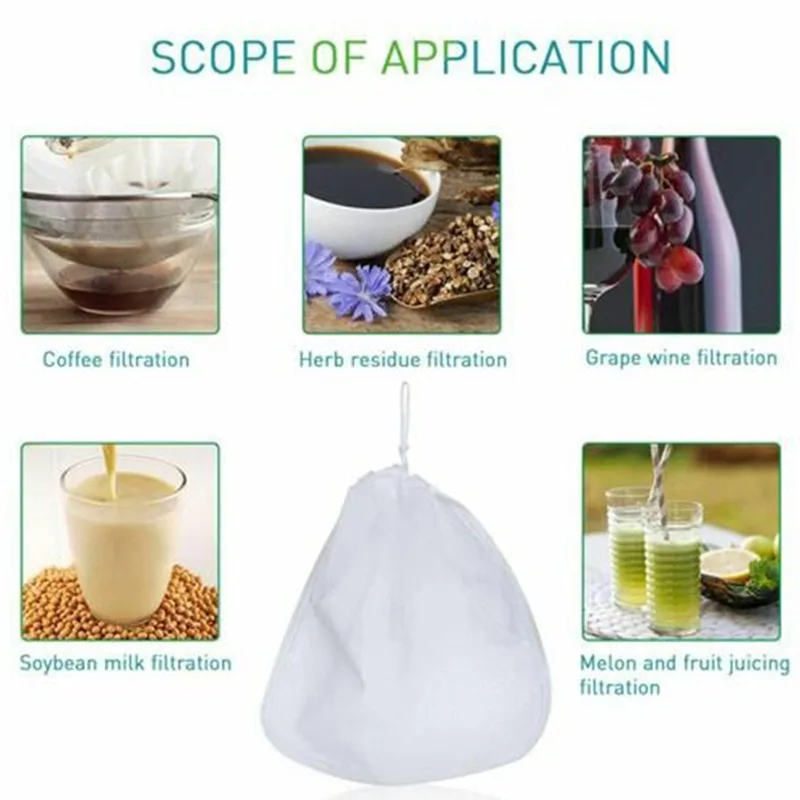 SCOPE OF APPLICATION

Coffee filtration

Herb residue filtration

Grape wine filtration

Soybean milk filtration

Melon and fruit juicing filtration