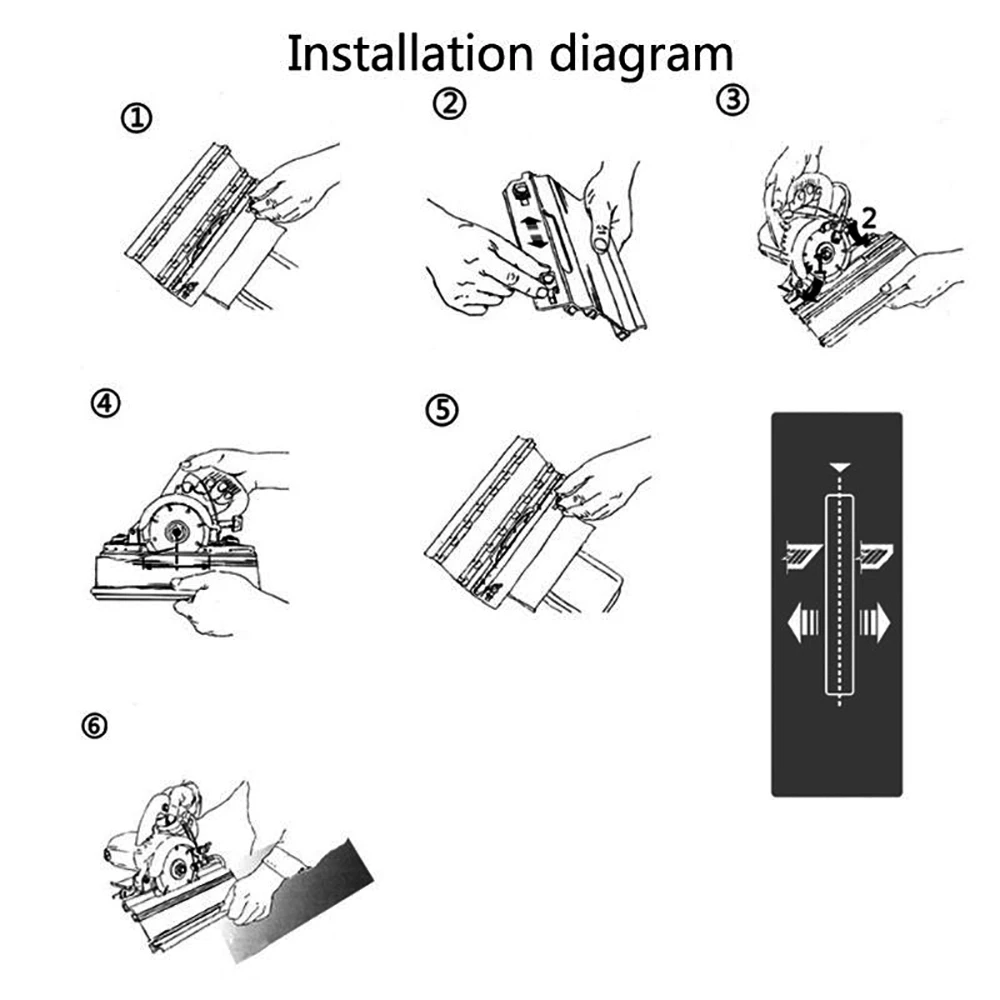 Installation diagram

①

②

③

2

1

④

⑤

⑥