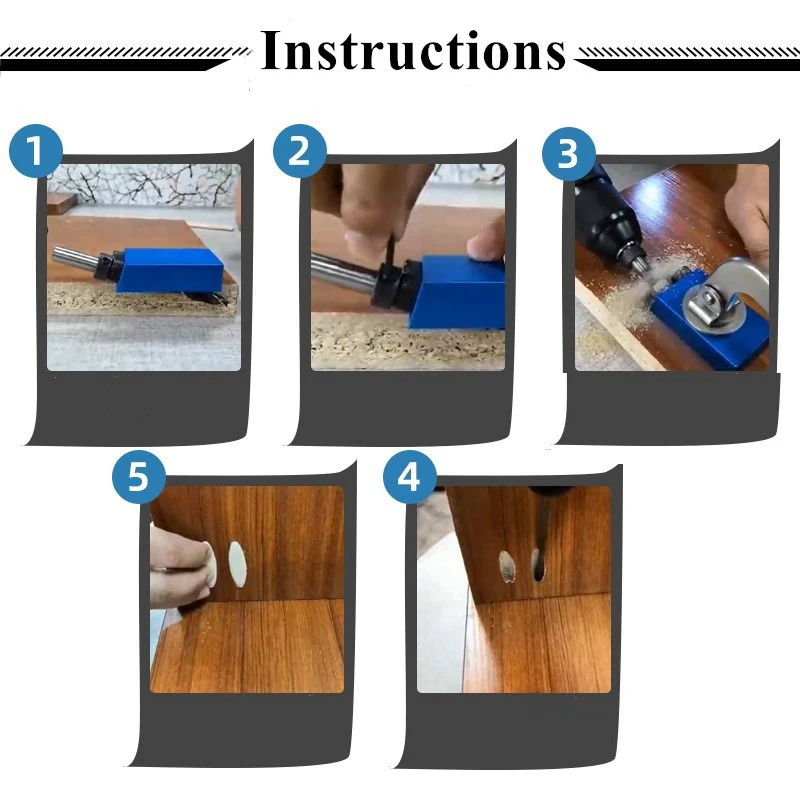 Instructions

1

2

3

5

4