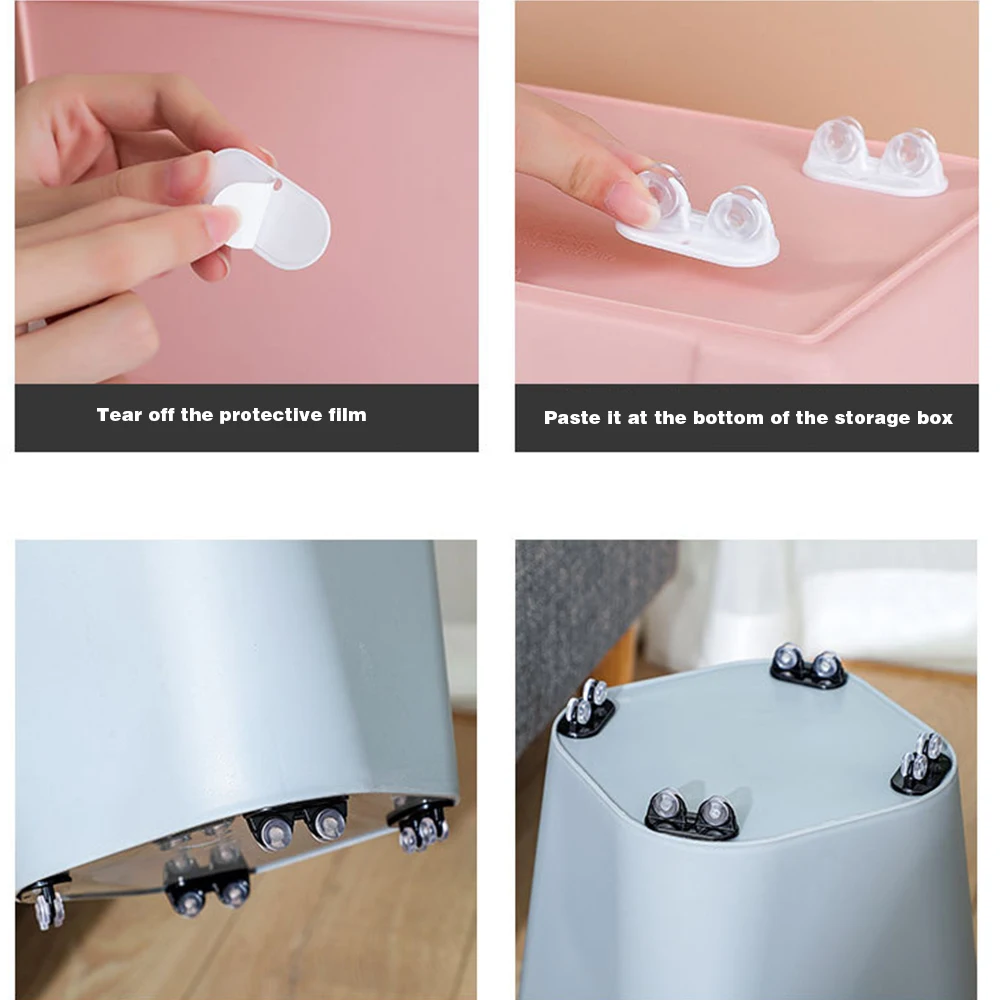 Tear off the protective film

Paste it at the bottom of the storage box