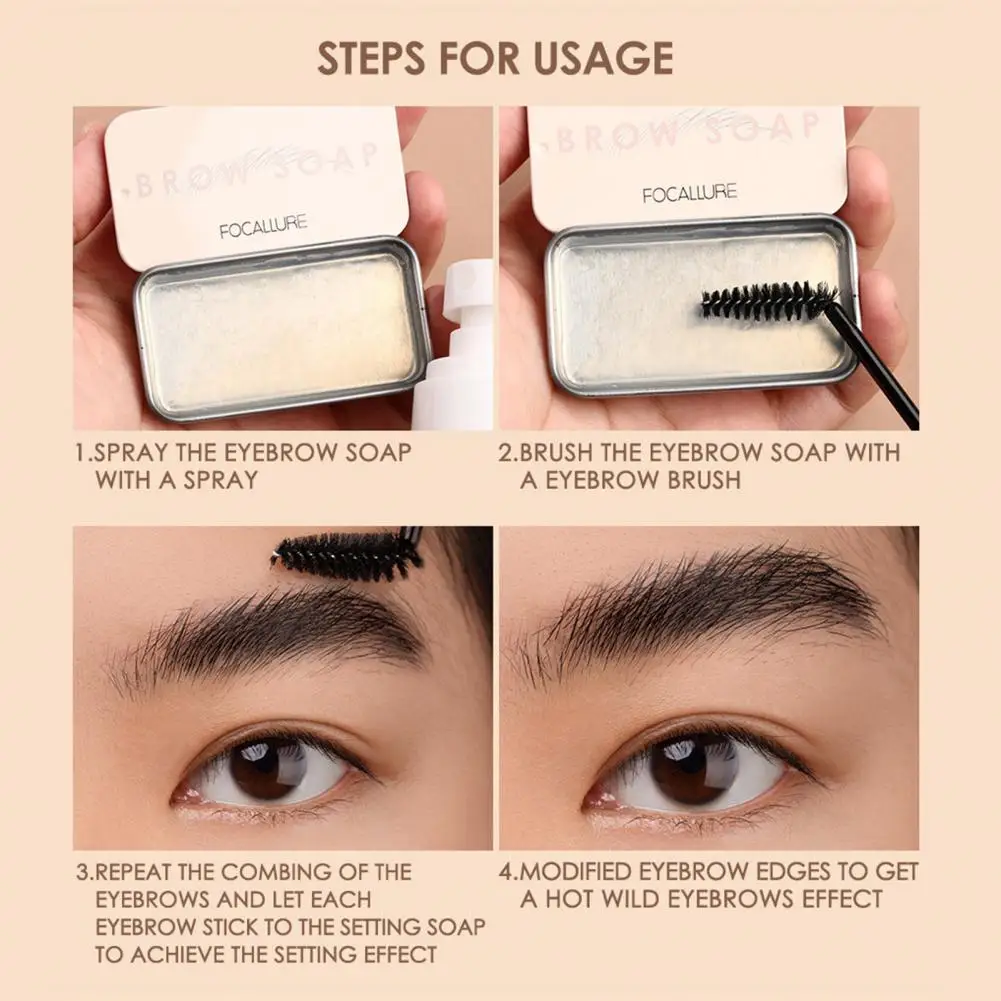 STEPS FOR USAGE

BROW SOAP
FOCALLURE

BROW SOAP
FOCALLURE

1.SPRAY THE EYEBROW SOAP WITH A SPRAY

2.BRUSH THE EYEBROW SOAP WITH A EYEBROW BRUSH

3.REPEAT THE COMBING OF THE EYEBROWS AND LET EACH EYEBROW STICK TO THE SETTING SOAP TO ACHIEVE THE SETTING EFFECT

4.MODIFIED EYEBROW EDGES TO GET A HOT WILD EYEBROWS EFFECT