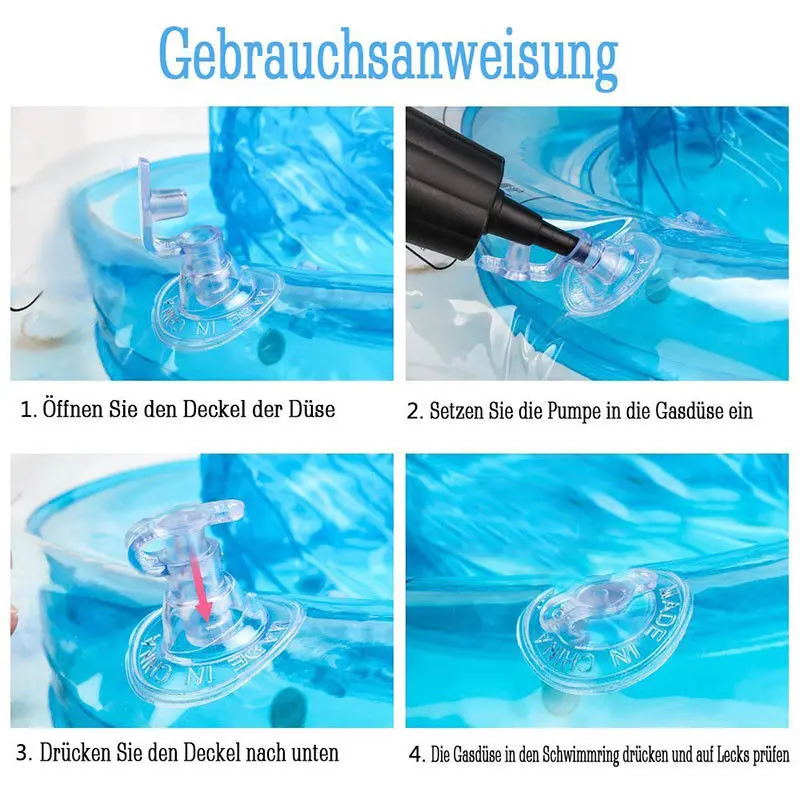 Gebrauchsanweisung

MADE IN CHINA

MADE IN CHINA

1. Öffnen Sie den Deckel der Düse

2. Setzen Sie die Pumpe in die Gasdüse ein

MADE IN CHINA

MADE IN CHINA

3. Drücken Sie den Deckel nach unten

4. Die Gasdüse in den Schwimmring drücken und auf Lecks prüfen