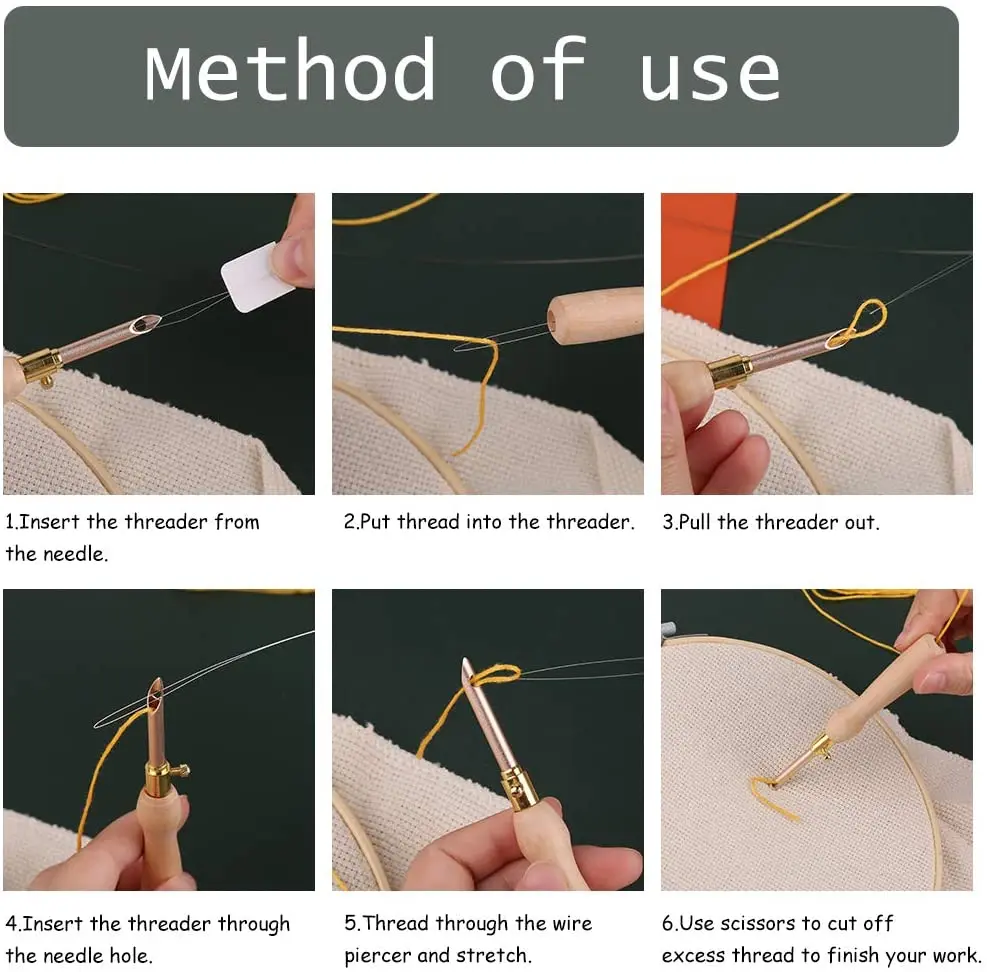 Method of use

1.Insert the threader from the needle.

2.Put thread into the threader.

3.Pull the threader out.

4.Insert the threader through the needle hole.

5.Thread through the wire piercer and stretch.

6.Use scissors to cut off excess thread to finish your work.