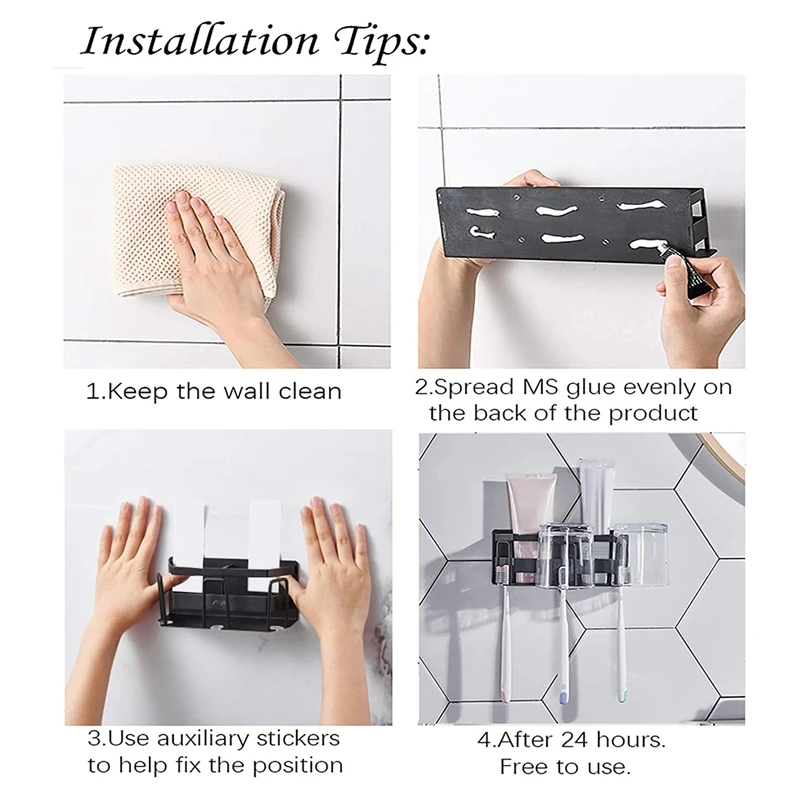 Installation Tips:

1.Keep the wall clean

2.Spread MS glue evenly on the back of the product

3.Use auxiliary stickers to help fix the position

4.After 24 hours. Free to use.