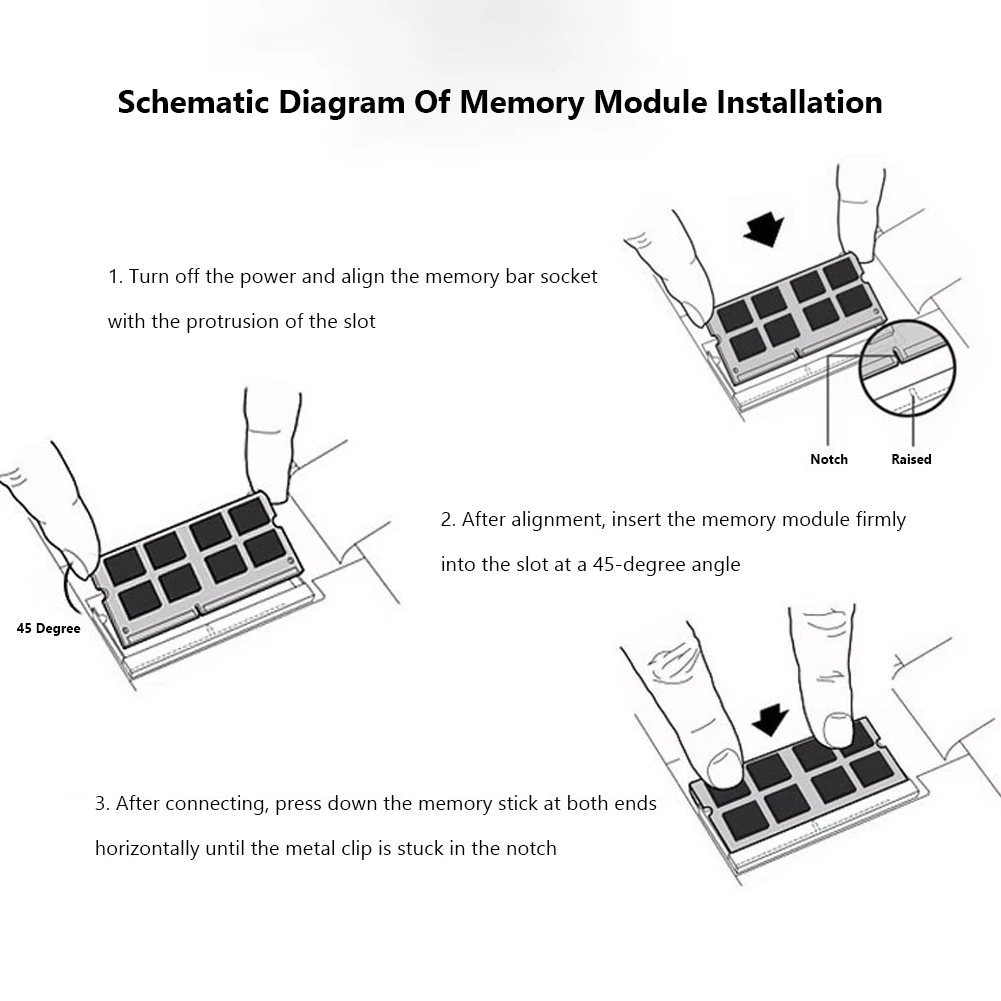 Schematic Diagram Of Memory Module Installation

1. Turn off the power and align the memory bar socket with the protrusion of the slot

Notch

Raised

45 Degree

2. After alignment, insert the memory module firmly into the slot at a 45-degree angle

3. After connecting, press down the memory stick at both ends horizontally until the metal clip is stuck in the notch