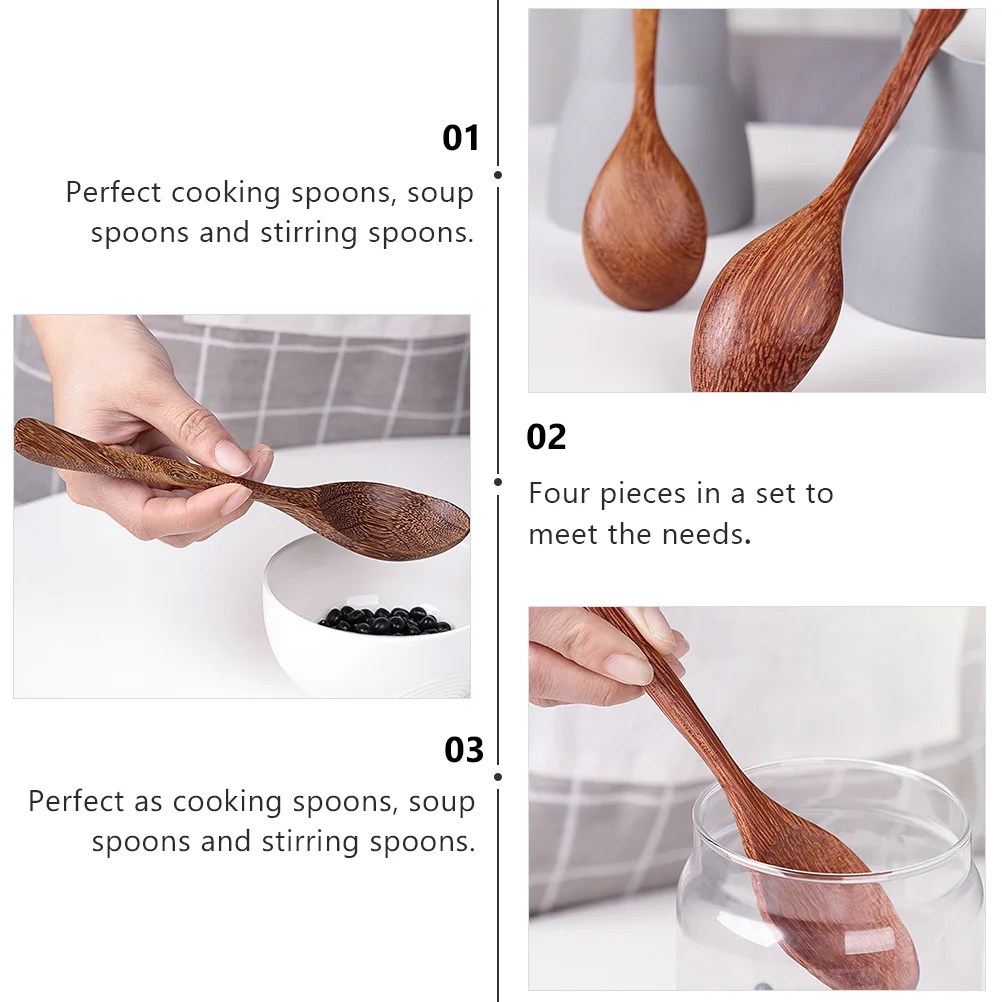 01

Perfect cooking spoons, soup spoons and stirring spoons.

02

Four pieces in a set to meet the needs.

03

Perfect as cooking spoons, soup spoons and stirring spoons.