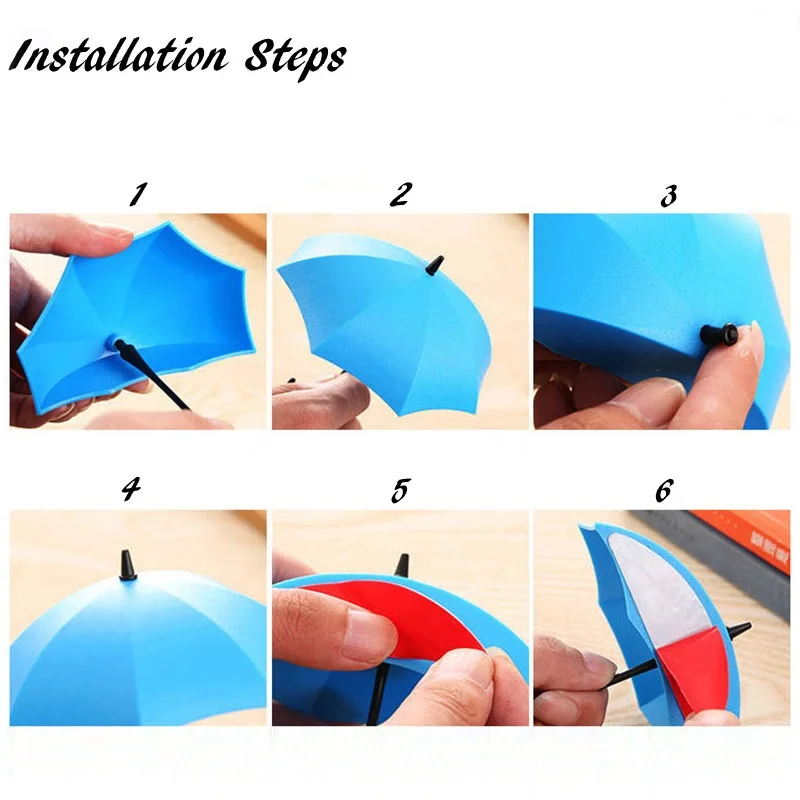 Installation Steps

1

2

3

4

5

6