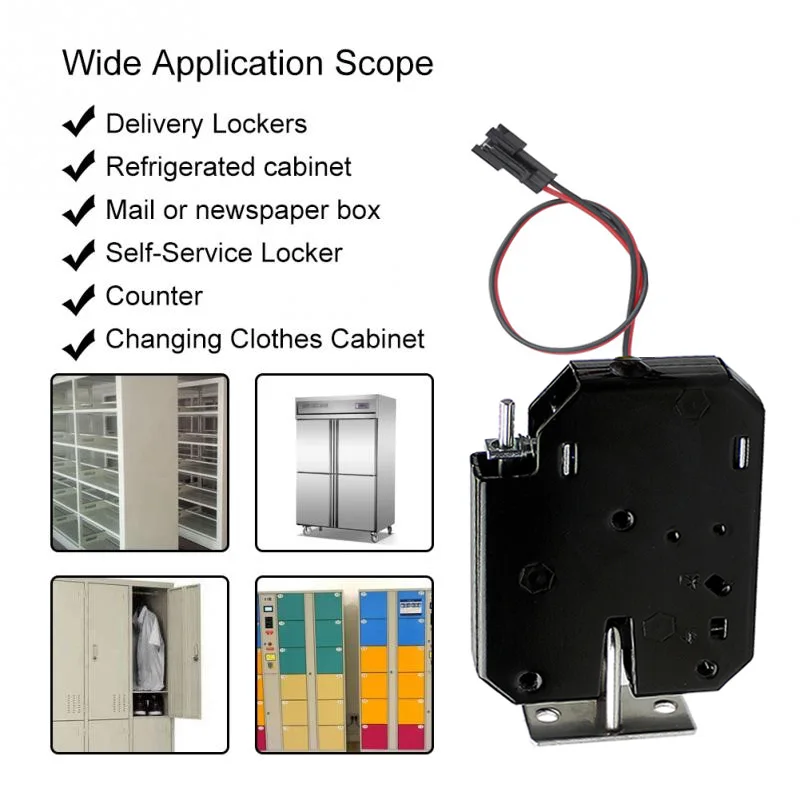 Wide Application Scope

✔ Delivery Lockers
✔ Refrigerated cabinet
✔ Mail or newspaper box
✔ Self-Service Locker
✔ Counter
✔ Changing Clothes Cabinet