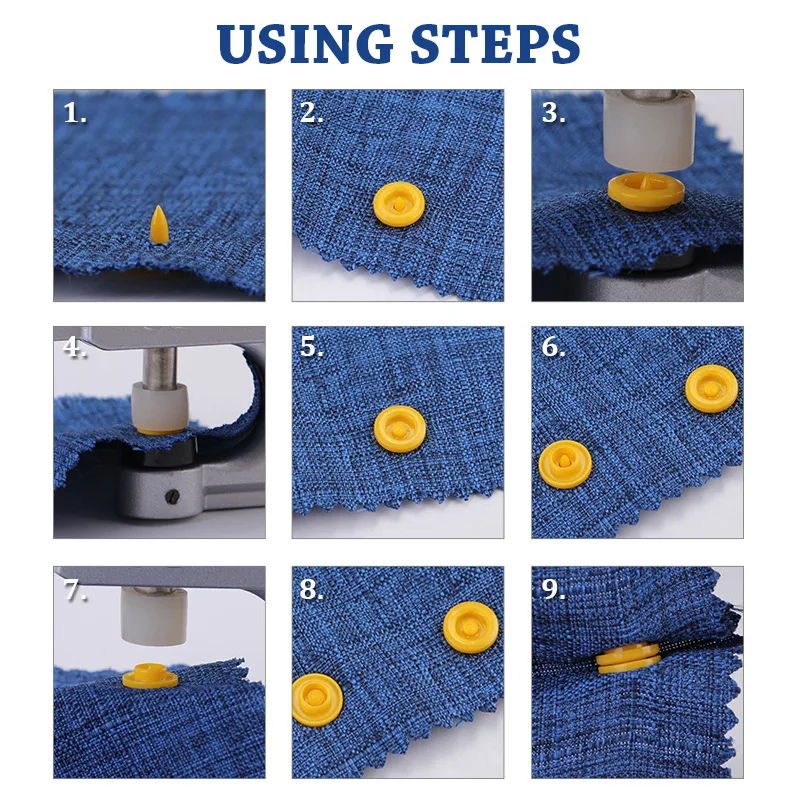 USING STEPS

1.

2.

3.

4.

5.

6.

7.

8.

9.