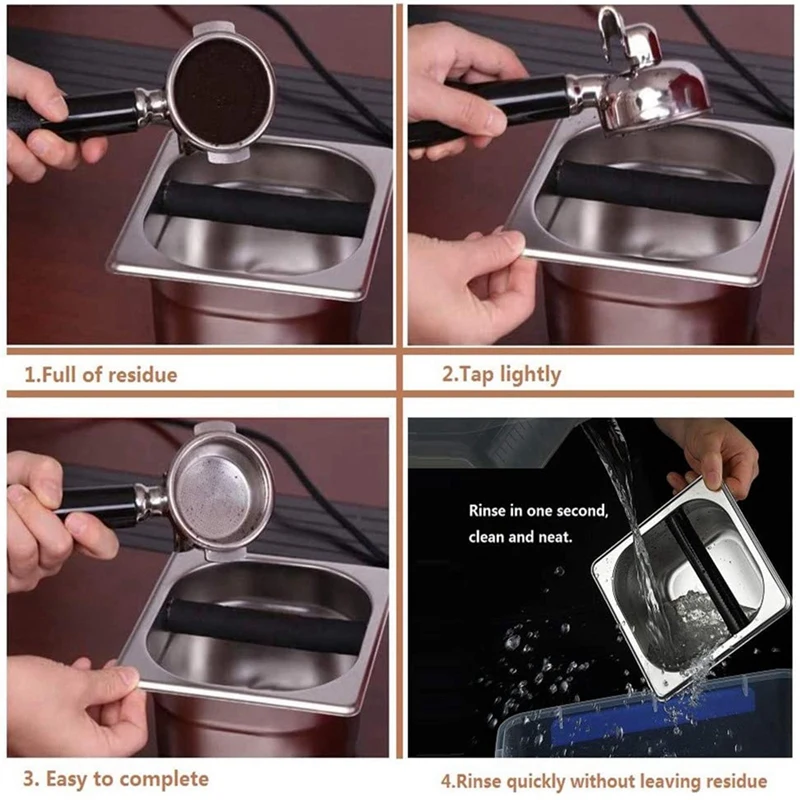 1.Full of residue

2.Tap lightly

3. Easy to complete

Rinse in one second, clean and neat.

4.Rinse quickly without leaving residue