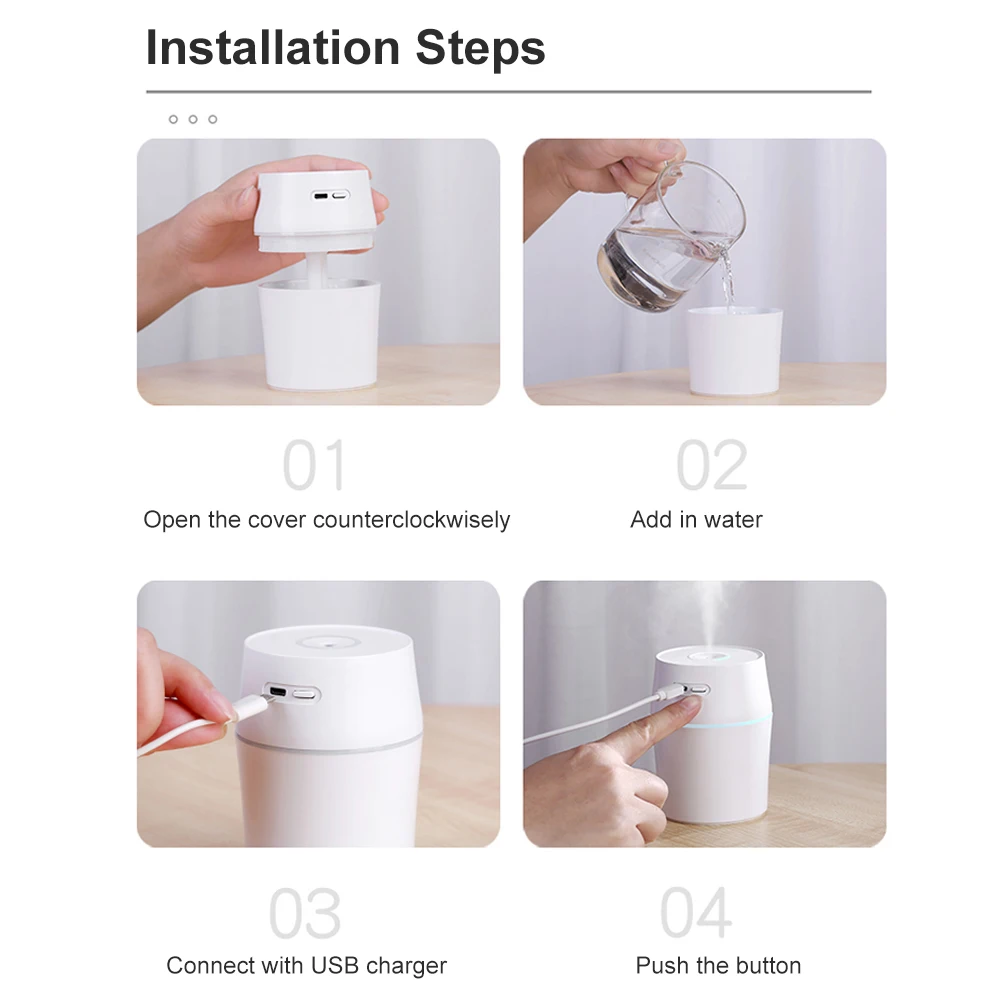 Installation Steps

01
Open the cover counterclockwisely

02
Add in water

03
Connect with USB charger

04
Push the button