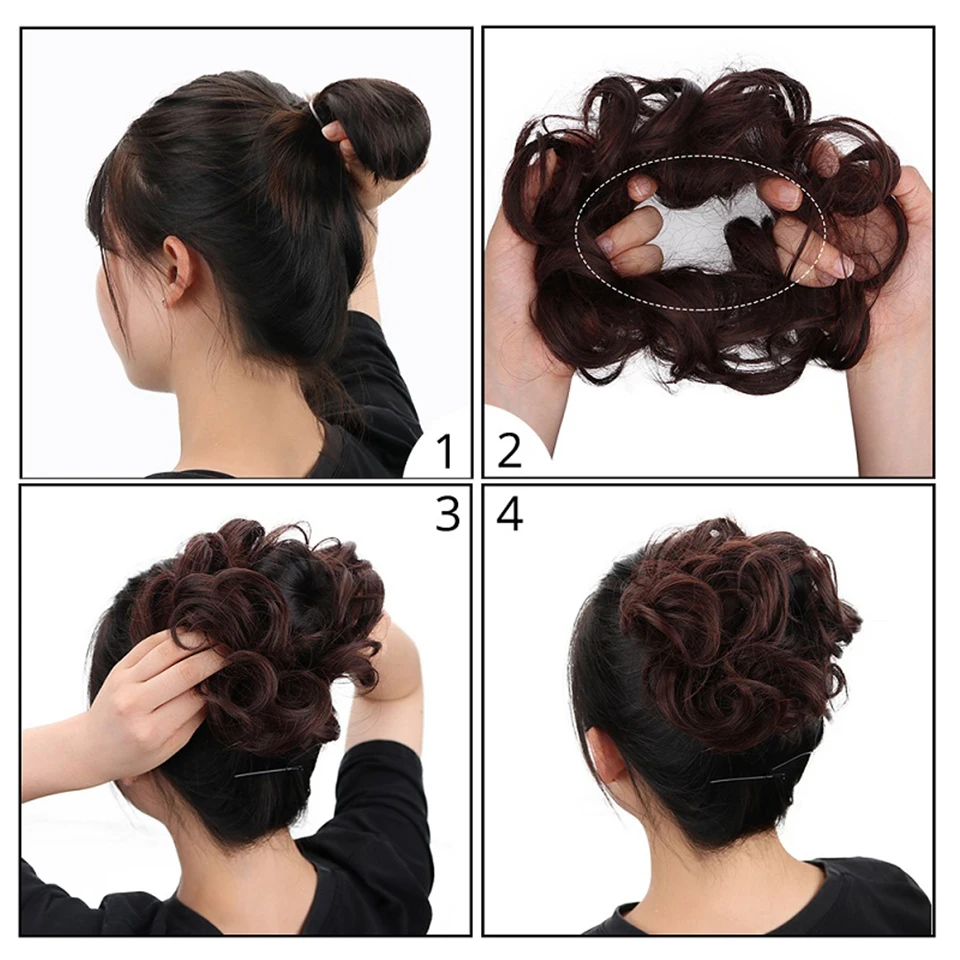 1
2
3
4