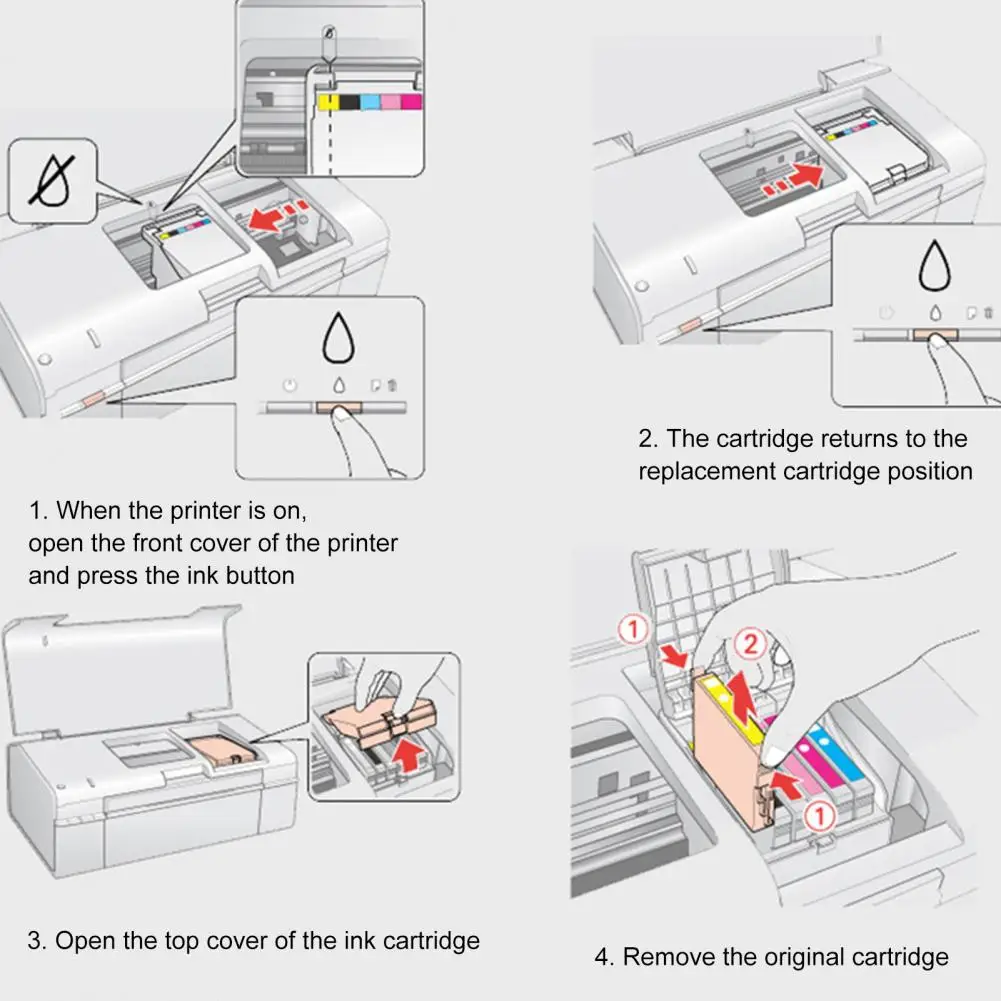 1. When the printer is on, open the front cover of the printer and press the ink button

2. The cartridge returns to the replacement cartridge position

3. Open the top cover of the ink cartridge

① ② ①

4. Remove the original cartridge