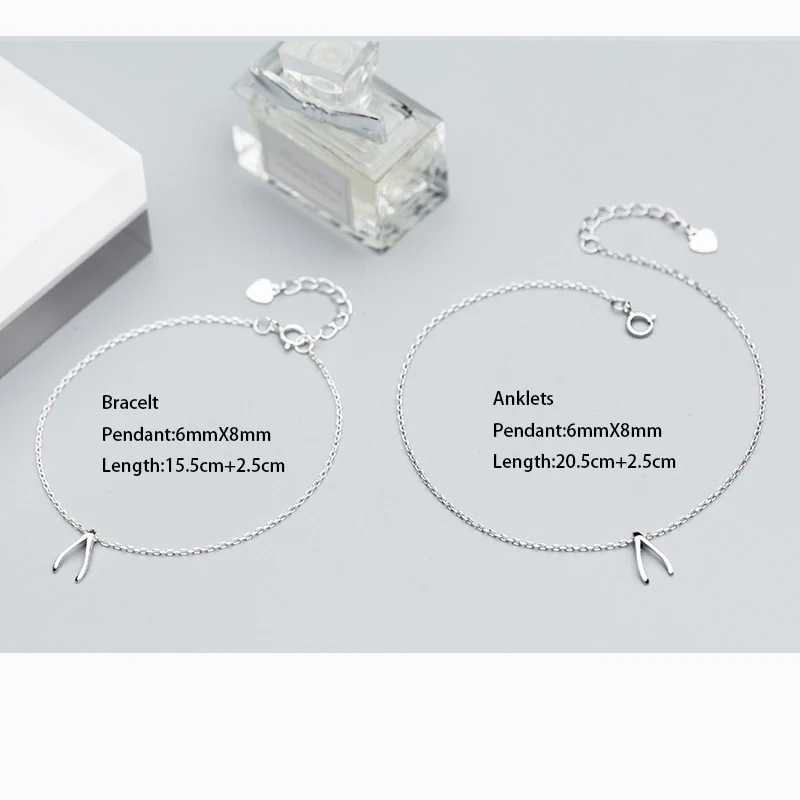 Bracelt
Pendant:6mmX8mm
Length:15.5cm+2.5cm

Anklets
Pendant:6mmX8mm
Length:20.5cm+2.5cm