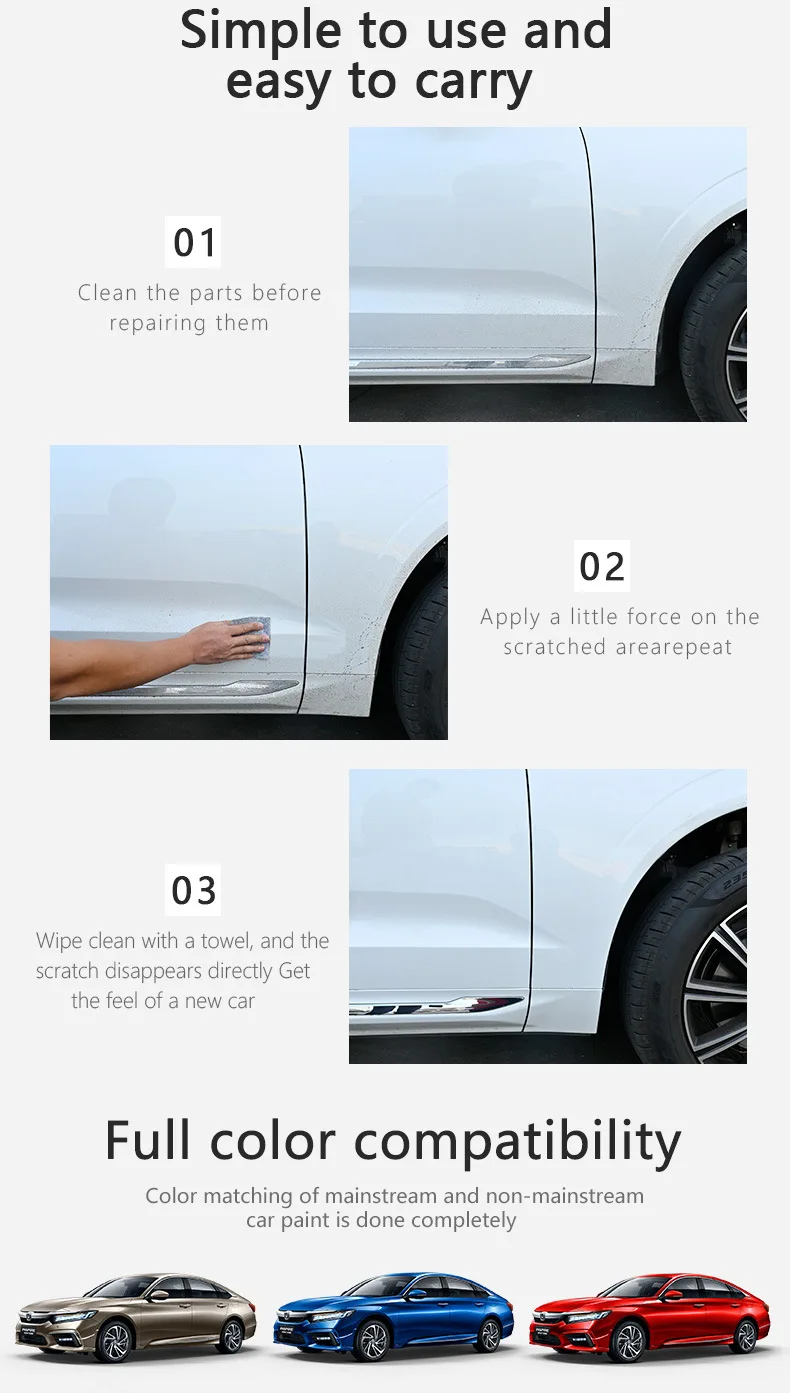 Simple to use and easy to carry

01

Clean the parts before repairing them

02

Apply a little force on the scratched arearepeat

03

Wipe clean with a towel, and the scratch disappears directly Get the feel of a new car

Full color compatibility

Color matching of mainstream and non-mainstream car paint is done completely