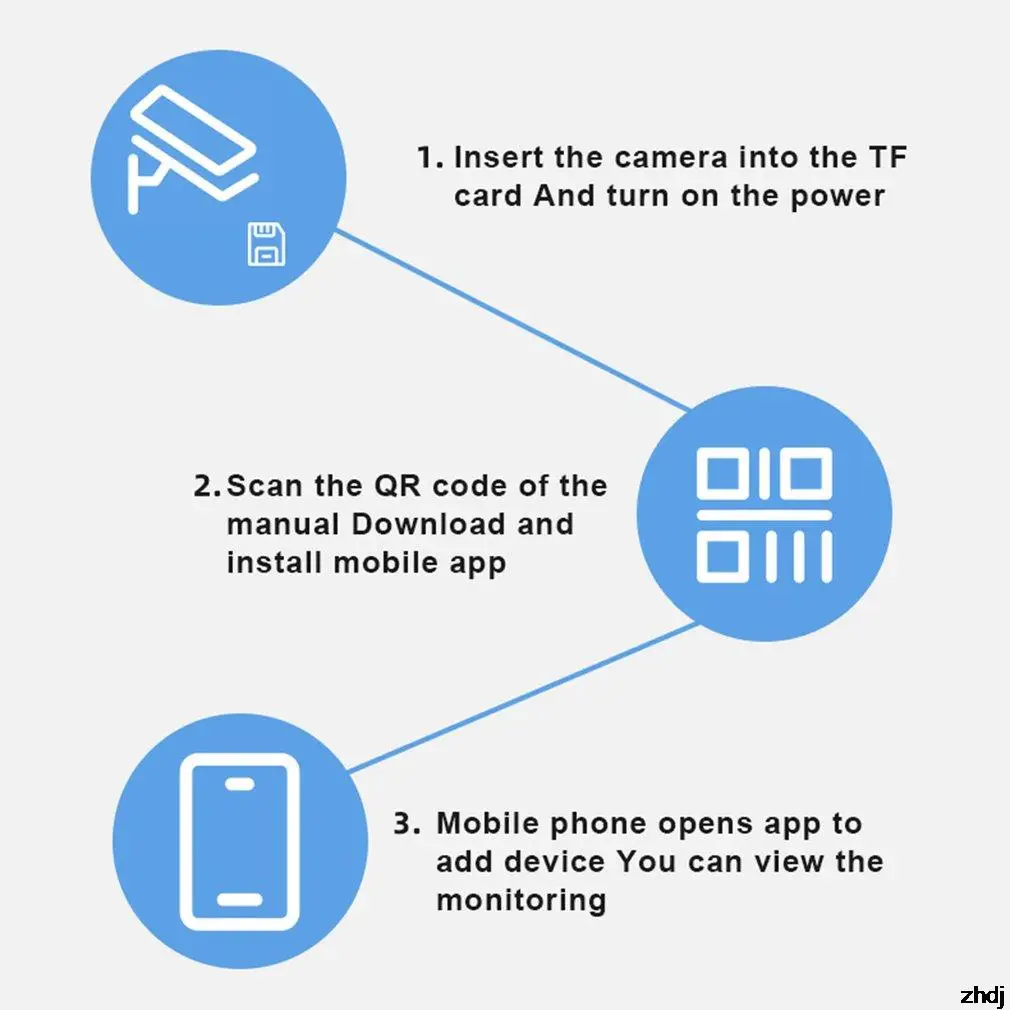 1. Insert the camera into the TF card And turn on the power

2. Scan the QR code of the manual Download and install mobile app

3. Mobile phone opens app to add device You can view the monitoring

zhdj