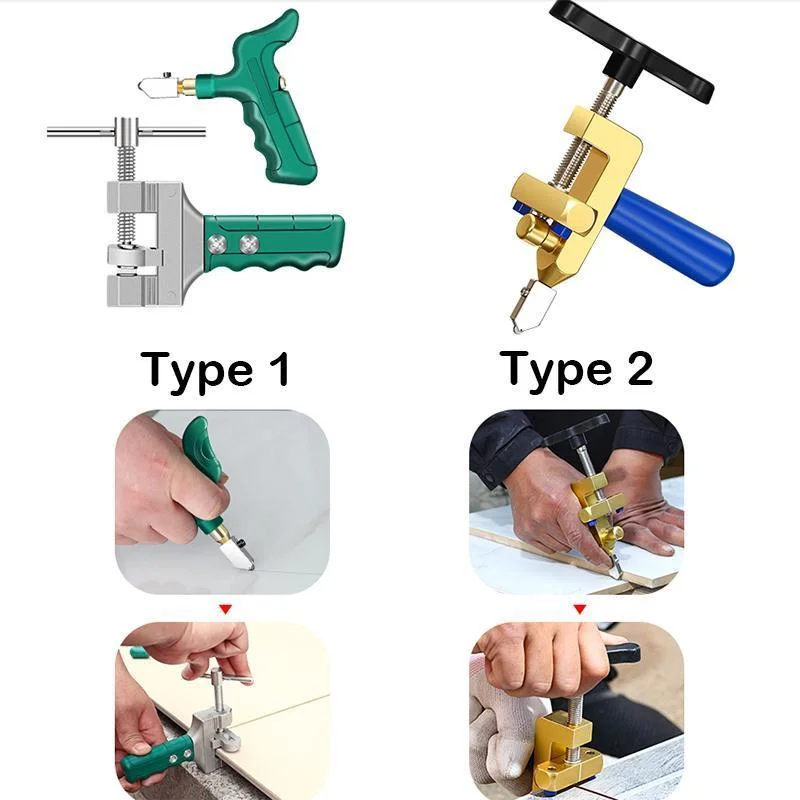 Type 1

Type 2