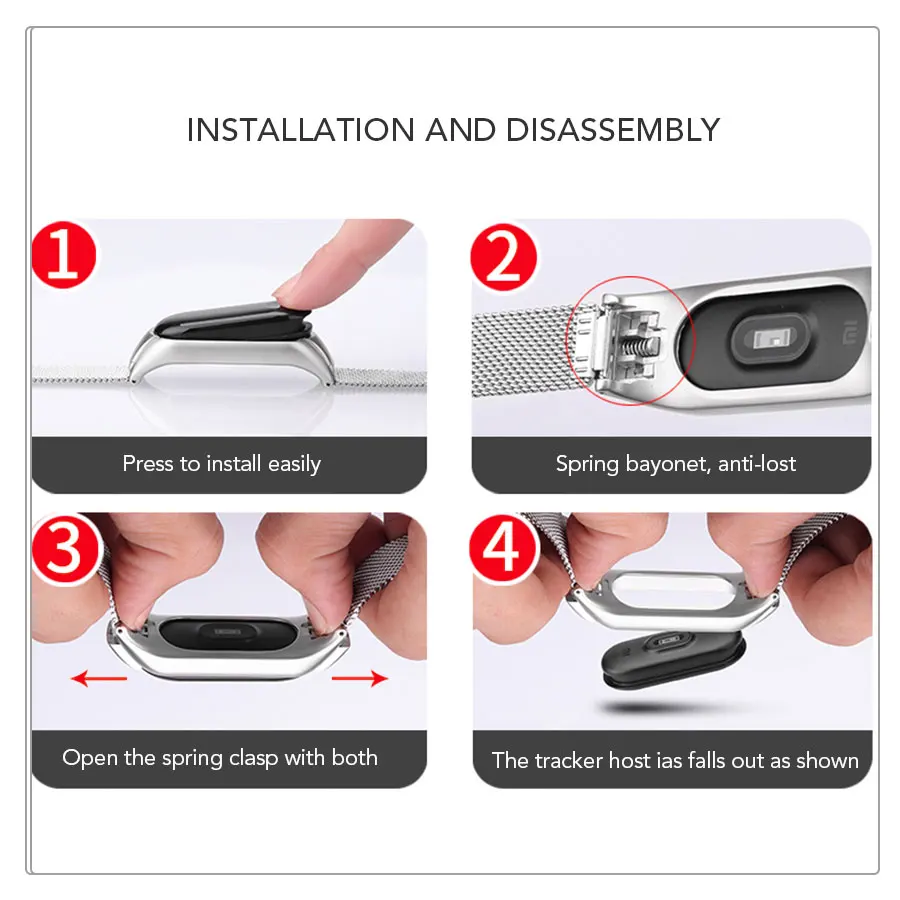 INSTALLATION AND DISASSEMBLY

1

Press to install easily

2

Spring bayonet, anti-lost

3

Open the spring clasp with both

4

The tracker host ias falls out as shown