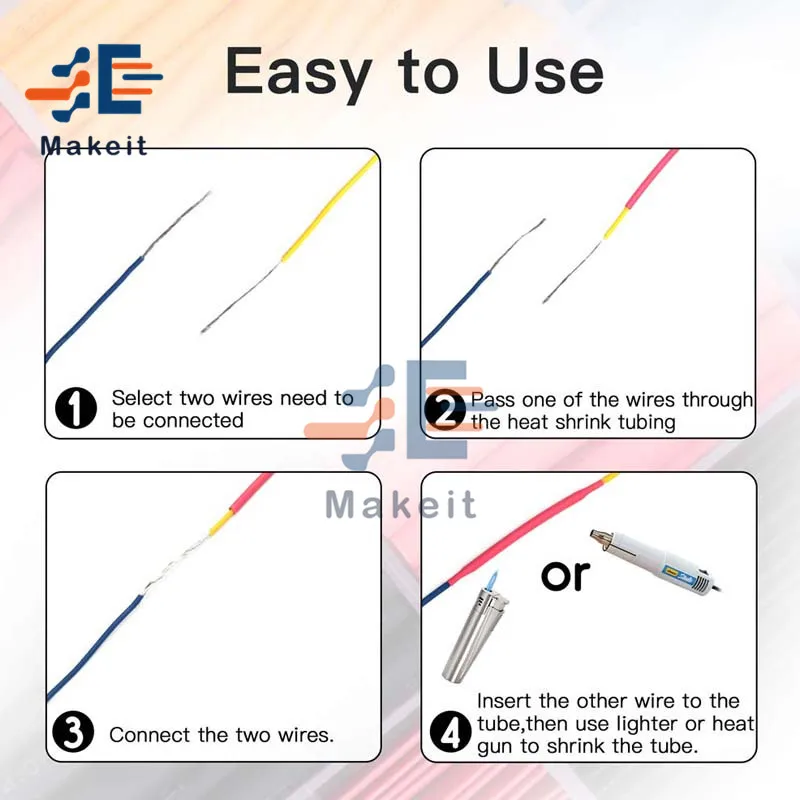 Makeit

Easy to Use

1 Select two wires need to be connected

2 Pass one of the wires through the heat shrink tubing

Makeit

3 Connect the two wires.

or

4 Insert the other wire to the tube,then use lighter or heat gun to shrink the tube.