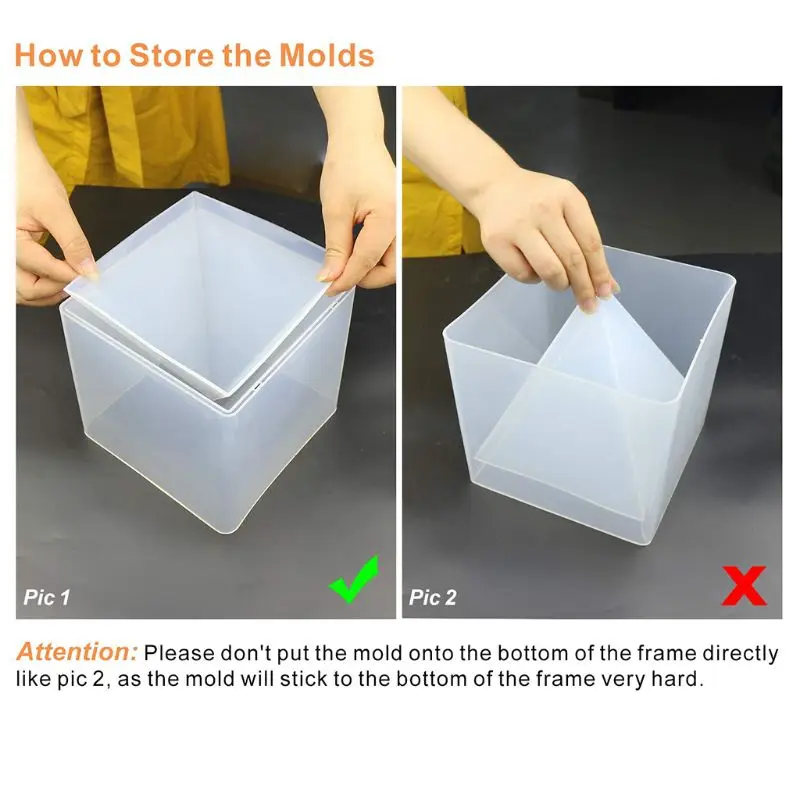 How to Store the Molds

Pic 1

Pic 2

Attention: Please don't put the mold onto the bottom of the frame directly like pic 2, as the mold will stick to the bottom of the frame very hard.