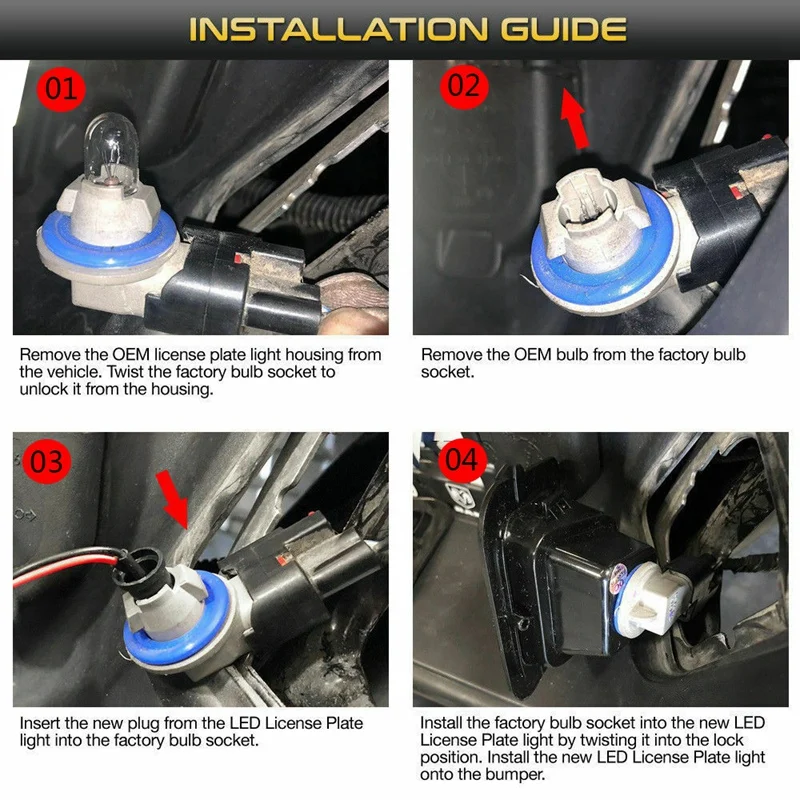 INSTALLATION GUIDE

01

Remove the OEM license plate light housing from the vehicle. Twist the factory bulb socket to unlock it from the housing.

02

Remove the OEM bulb from the factory bulb socket.

03

Insert the new plug from the LED License Plate light into the factory bulb socket.

04

Install the factory bulb socket into the new LED License Plate light by twisting it into the lock position. Install the new LED License Plate light onto the bumper.