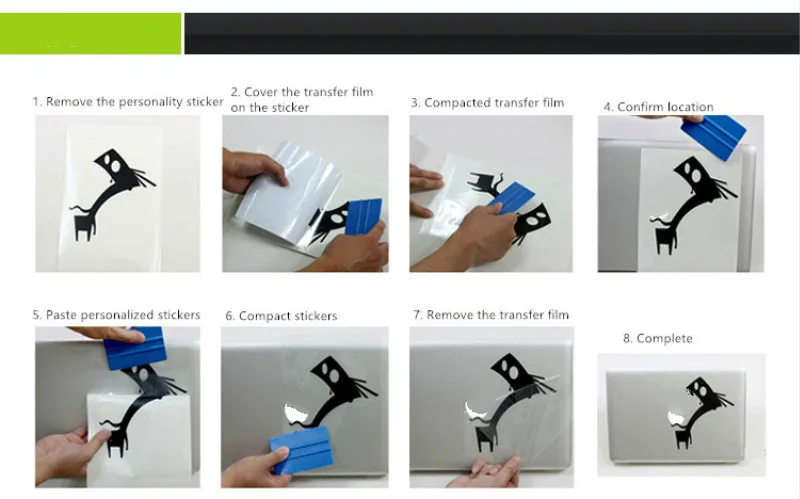 1. Remove the personality sticker

2. Cover the transfer film on the sticker

3. Compacted transfer film

4. Confirm location

5. Paste personalized stickers

6. Compact stickers

7. Remove the transfer film

8. Complete