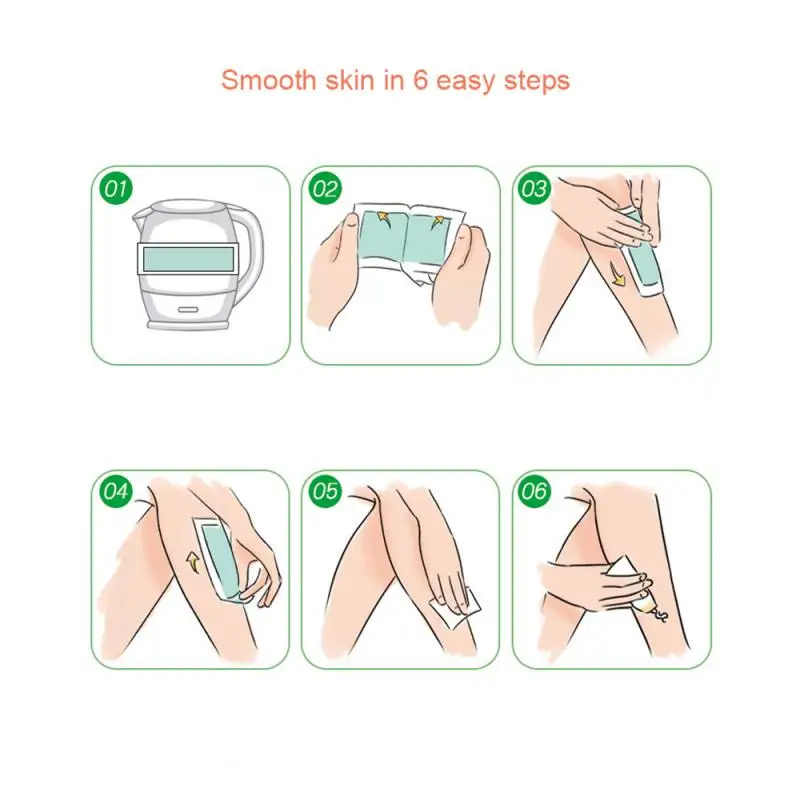 Smooth skin in 6 easy steps

01

02

03

04

05

06