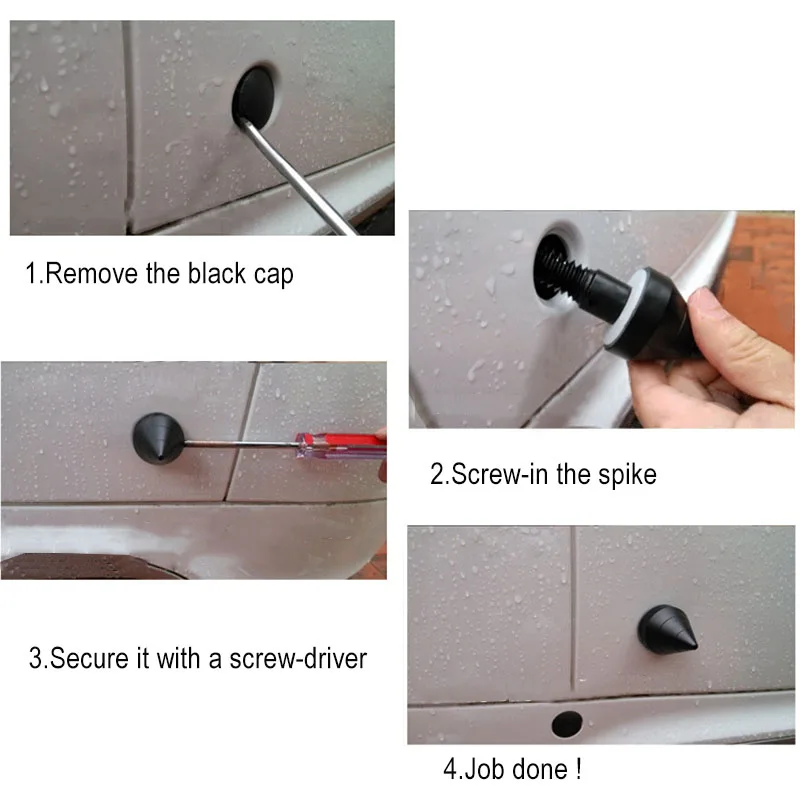 1.Remove the black cap

2.Screw-in the spike

3.Secure it with a screw-driver

4.Job done !