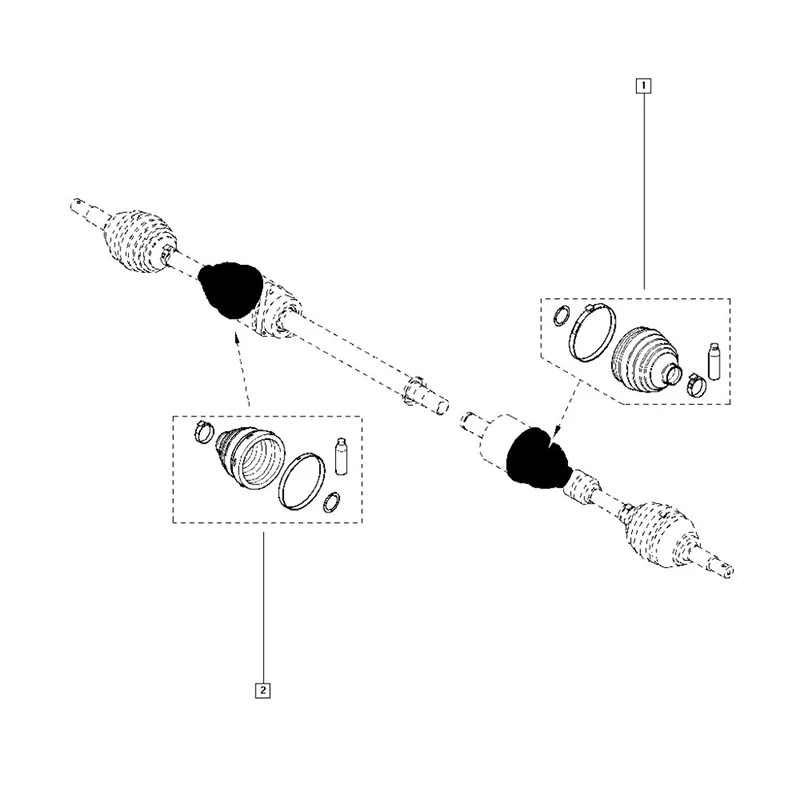 1

2