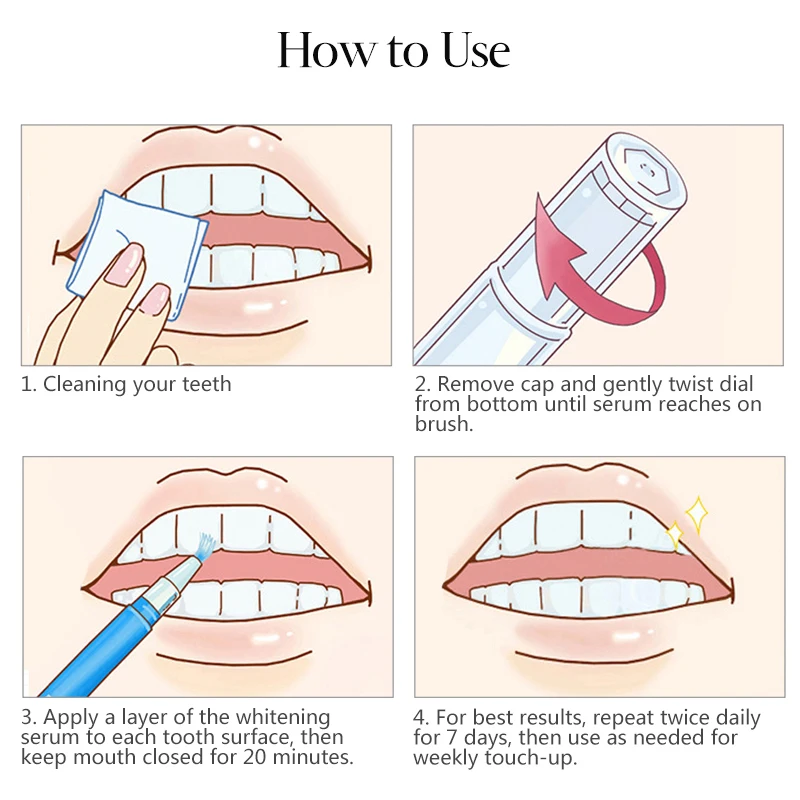 How to Use

1. Cleaning your teeth

2. Remove cap and gently twist dial from bottom until serum reaches on brush.

3. Apply a layer of the whitening serum to each tooth surface, then keep mouth closed for 20 minutes.

4. For best results, repeat twice daily for 7 days, then use as needed for weekly touch-up.