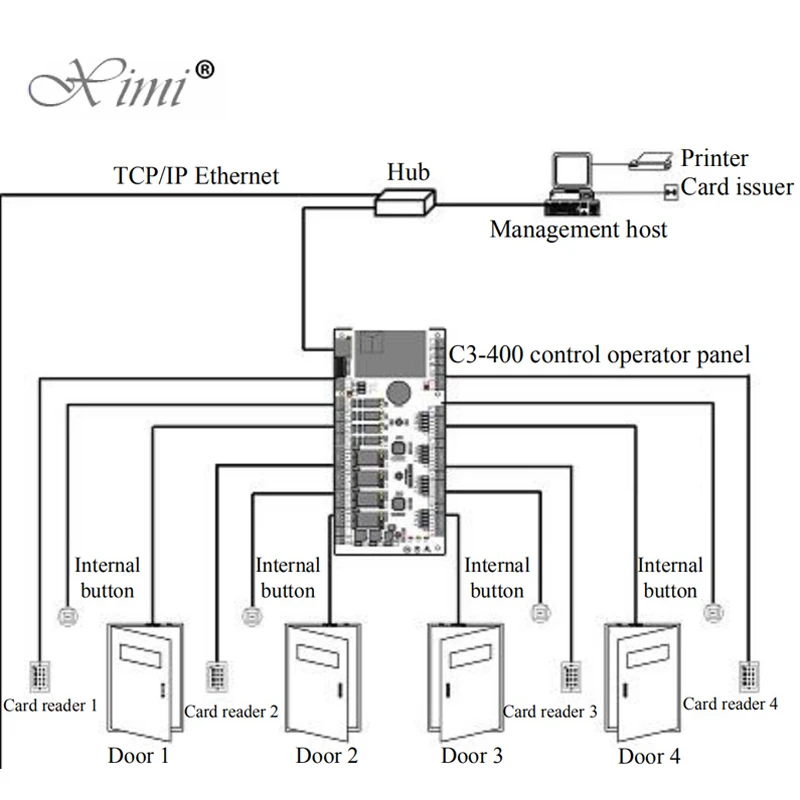 Ximi®

TCP/IP Ethernet

Hub

Printer

Card issuer

Management host

C3-400 control operator panel

Internal button

Internal button

Internal button

Internal button

Card reader 1

Card reader 2

Card reader 3

Card reader 4

Door 1

Door 2

Door 3

Door 4