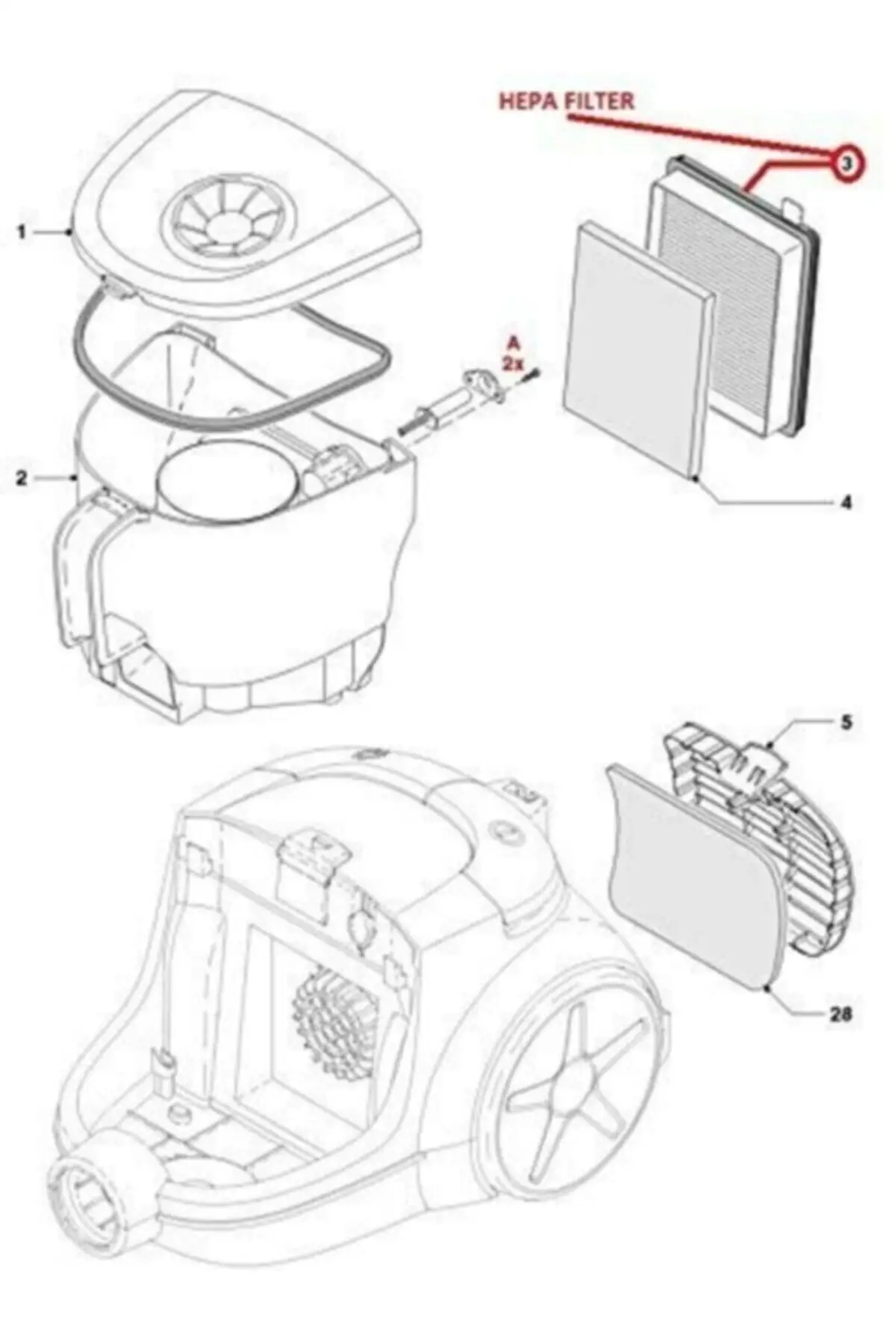 HEPA FILTER

3

1

A
2x

2

4

5

28