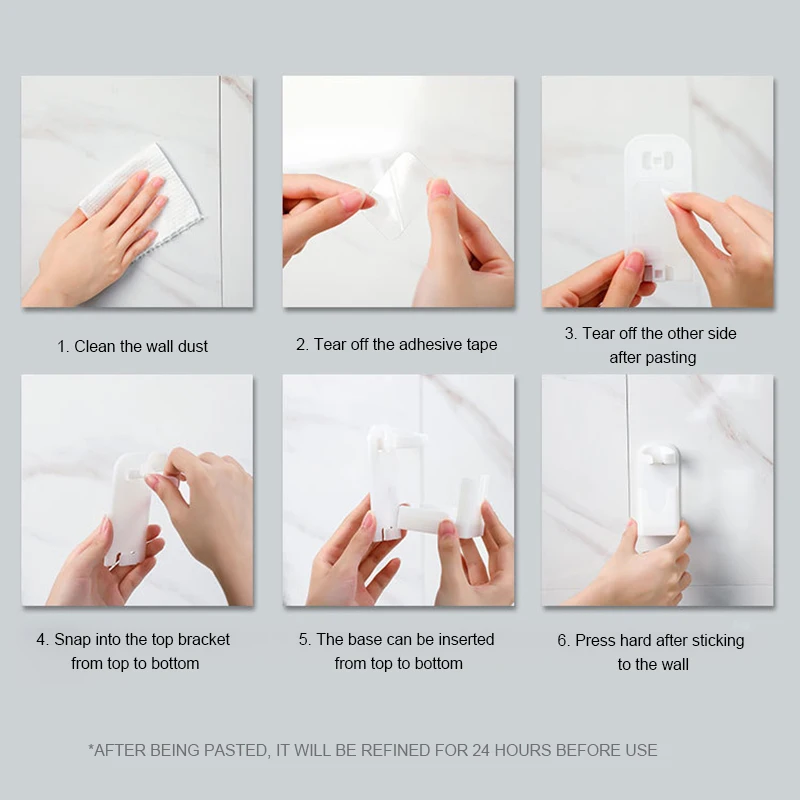 1. Clean the wall dust

2. Tear off the adhesive tape

3. Tear off the other side after pasting

4. Snap into the top bracket from top to bottom

5. The base can be inserted from top to bottom

6. Press hard after sticking to the wall

*AFTER BEING PASTED, IT WILL BE REFINED FOR 24 HOURS BEFORE USE