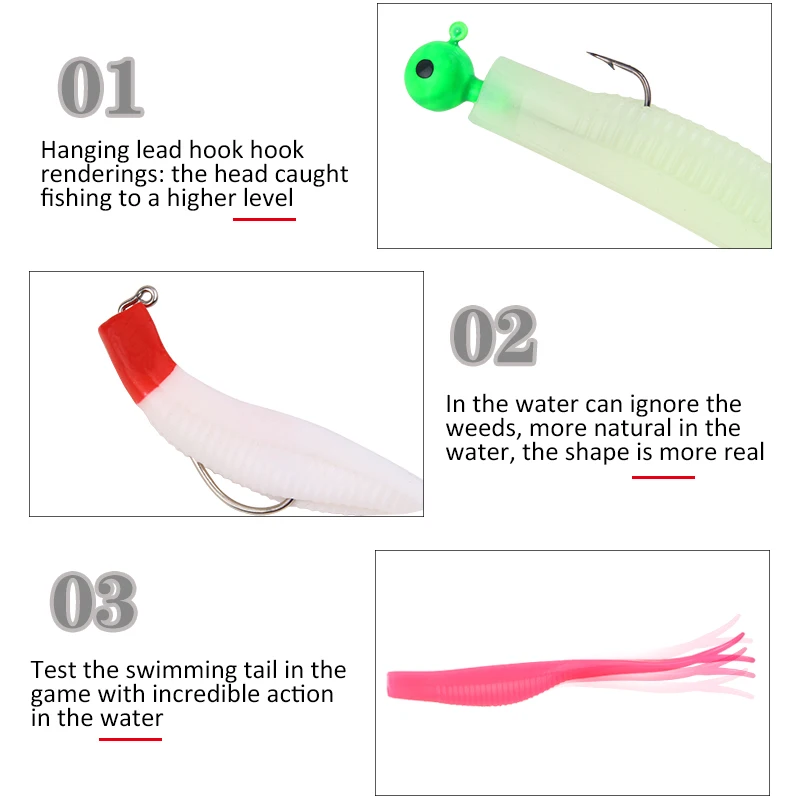 01

Hanging lead hook hook renderings: the head caught fishing to a higher level

02

In the water can ignore the weeds, more natural in the water, the shape is more real

03

Test the swimming tail in the game with incredible action in the water