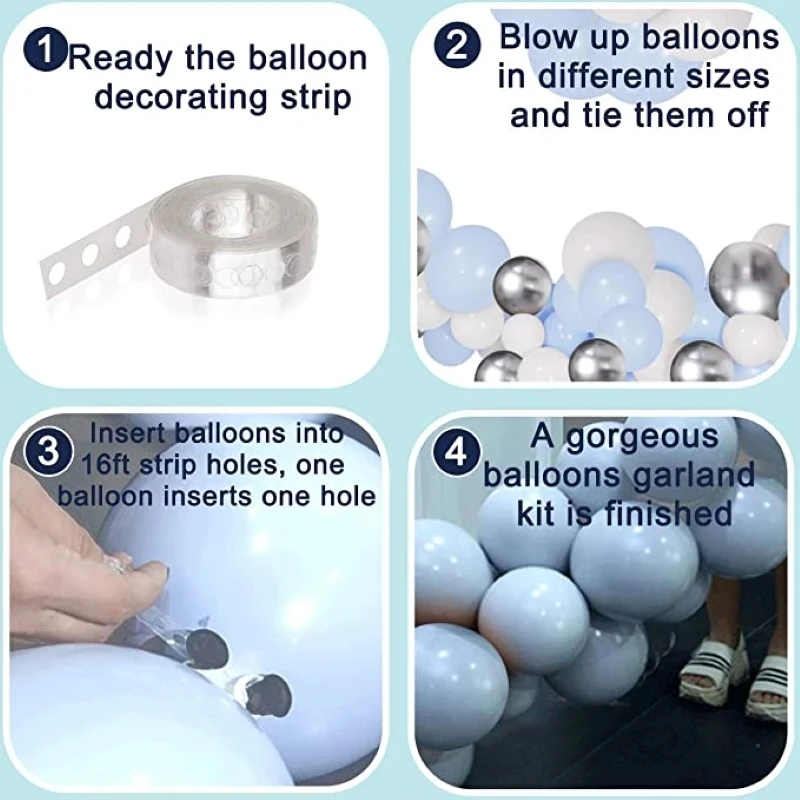 1 Ready the balloon decorating strip

2 Blow up balloons in different sizes and tie them off

3 Insert balloons into 16ft strip holes, one balloon inserts one hole

4 A gorgeous balloons garland kit is finished