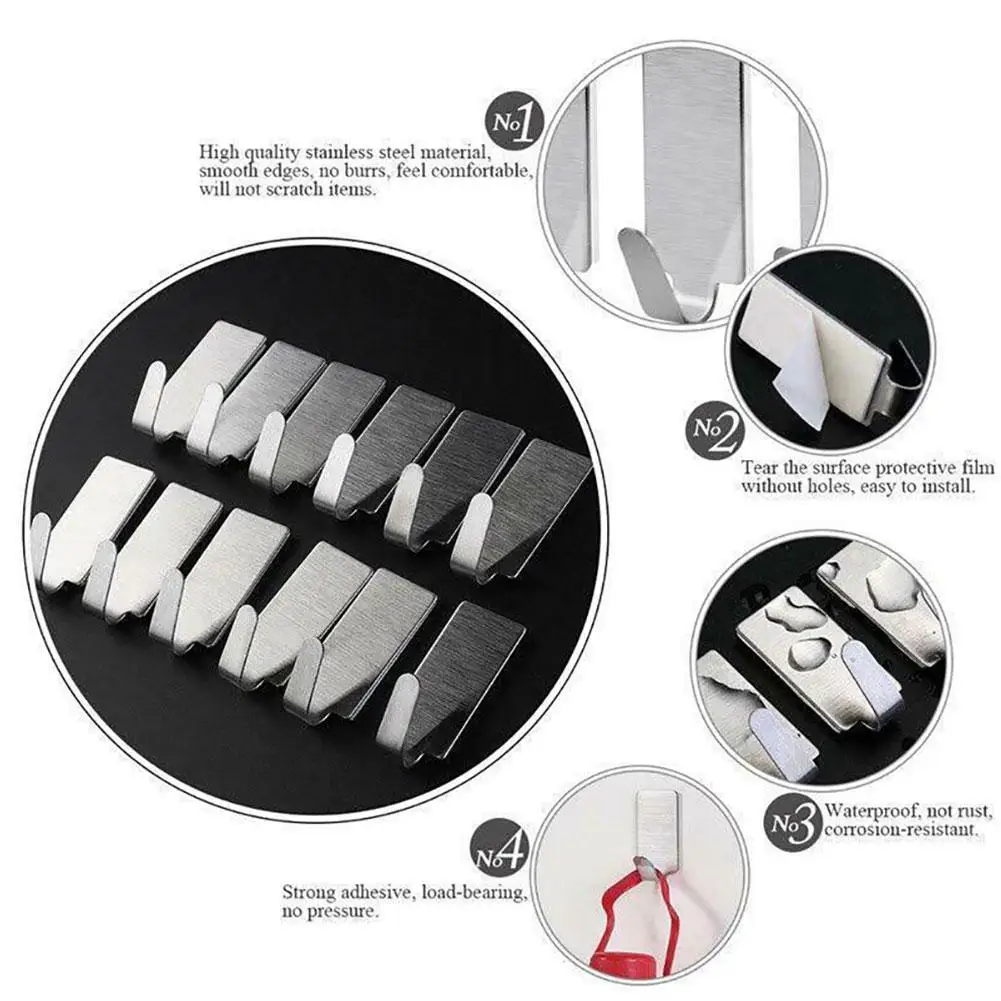 No1

High quality stainless steel material, smooth edges, no burrs, feel comfortable, will not scratch items.

No2

Tear the surface protective film without holes, easy to install.

No3

Waterproof, not rust, corrosion-resistant.

No4

Strong adhesive, load-bearing, no pressure.