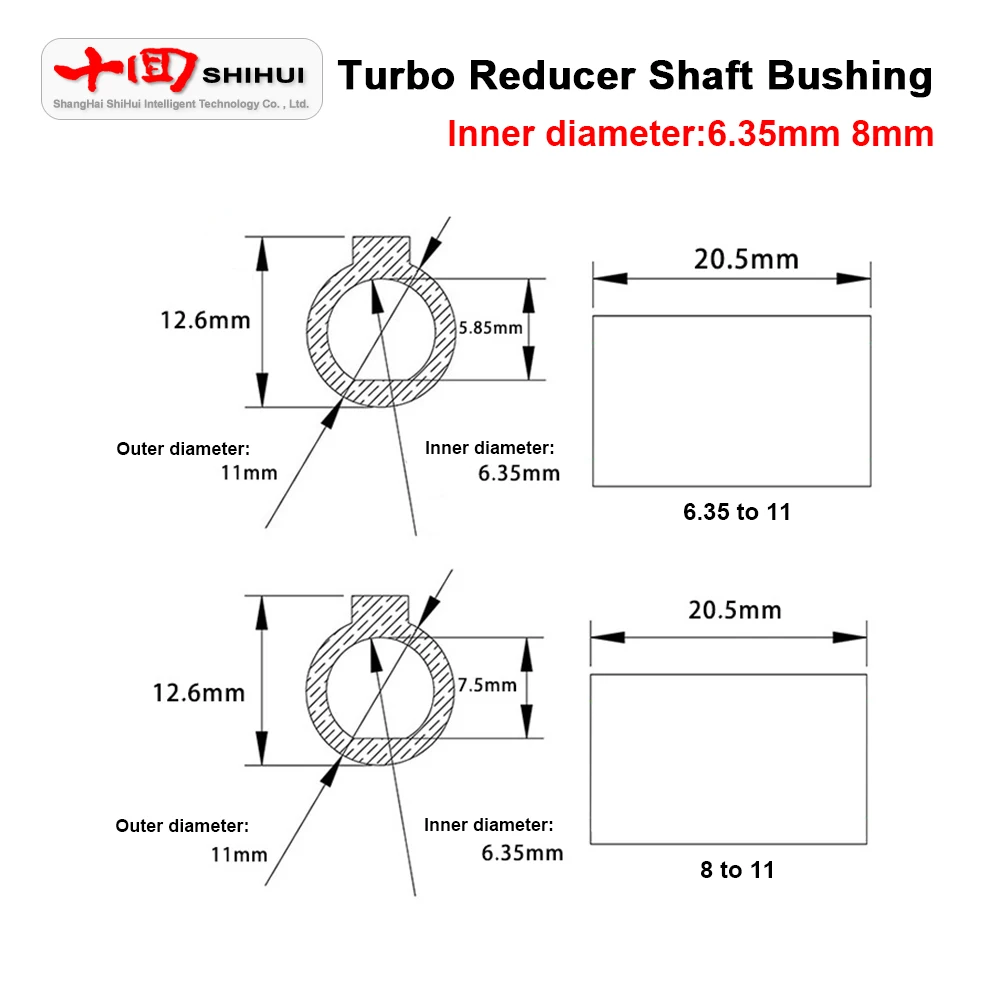 十回 SHIHUI
ShangHai ShiHui Intelligent Technology Co. , Ltd.

Turbo Reducer Shaft Bushing
Inner diameter:6.35mm 8mm

12.6mm
5.85mm
Outer diameter:
11mm
Inner diameter:
6.35mm
20.5mm
6.35 to 11

12.6mm
7.5mm
Outer diameter:
11mm
Inner diameter:
6.35mm
20.5mm
8 to 11